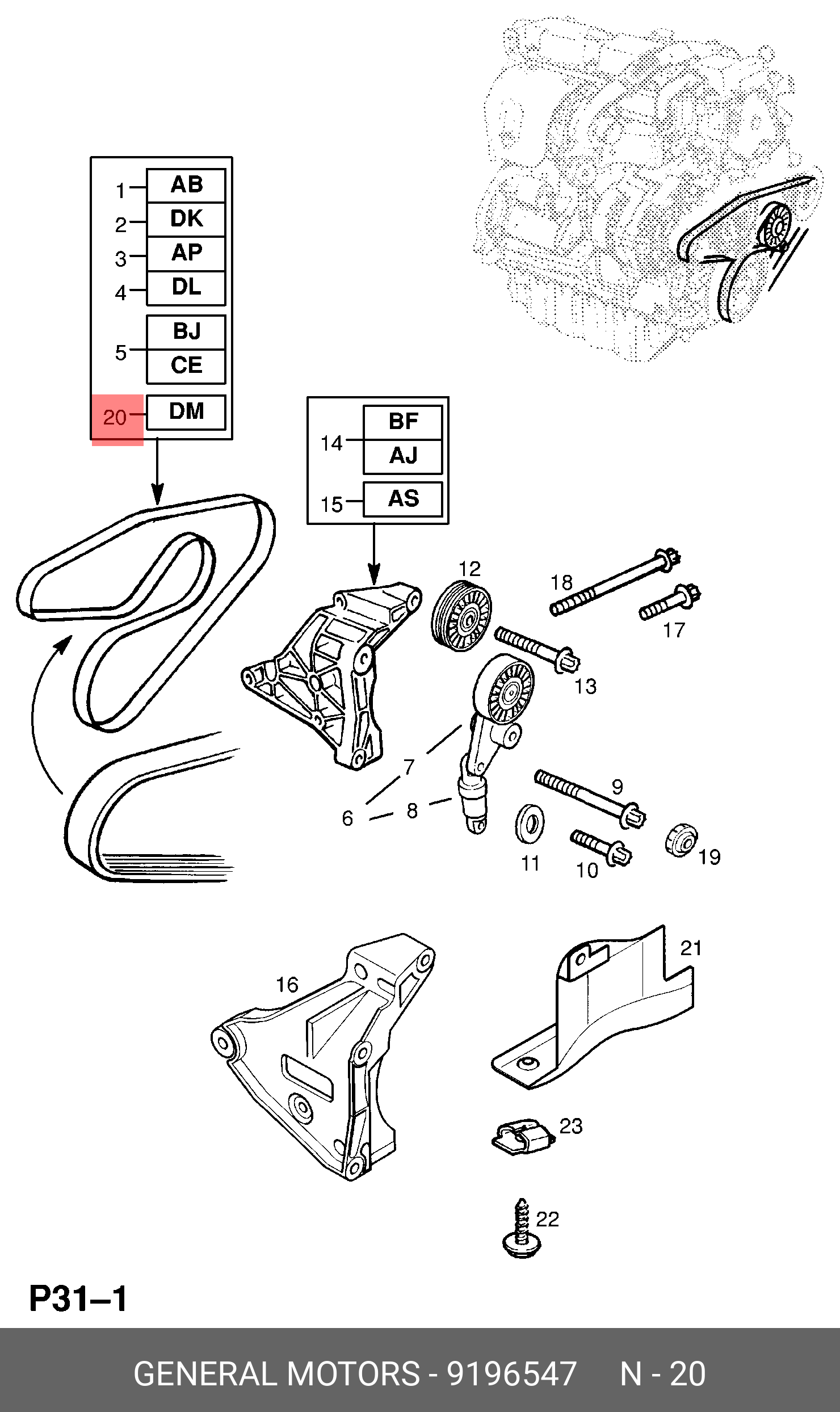 1 AB
2 DK
3 AP
4 DL
5 BJ CE
20 DM

14 BF AJ
15 AS

12
18
17
13
7
6
8
9
11
10
19
16
21
23
22

P31–1

GENERAL MOTORS - 9196547 N - 20