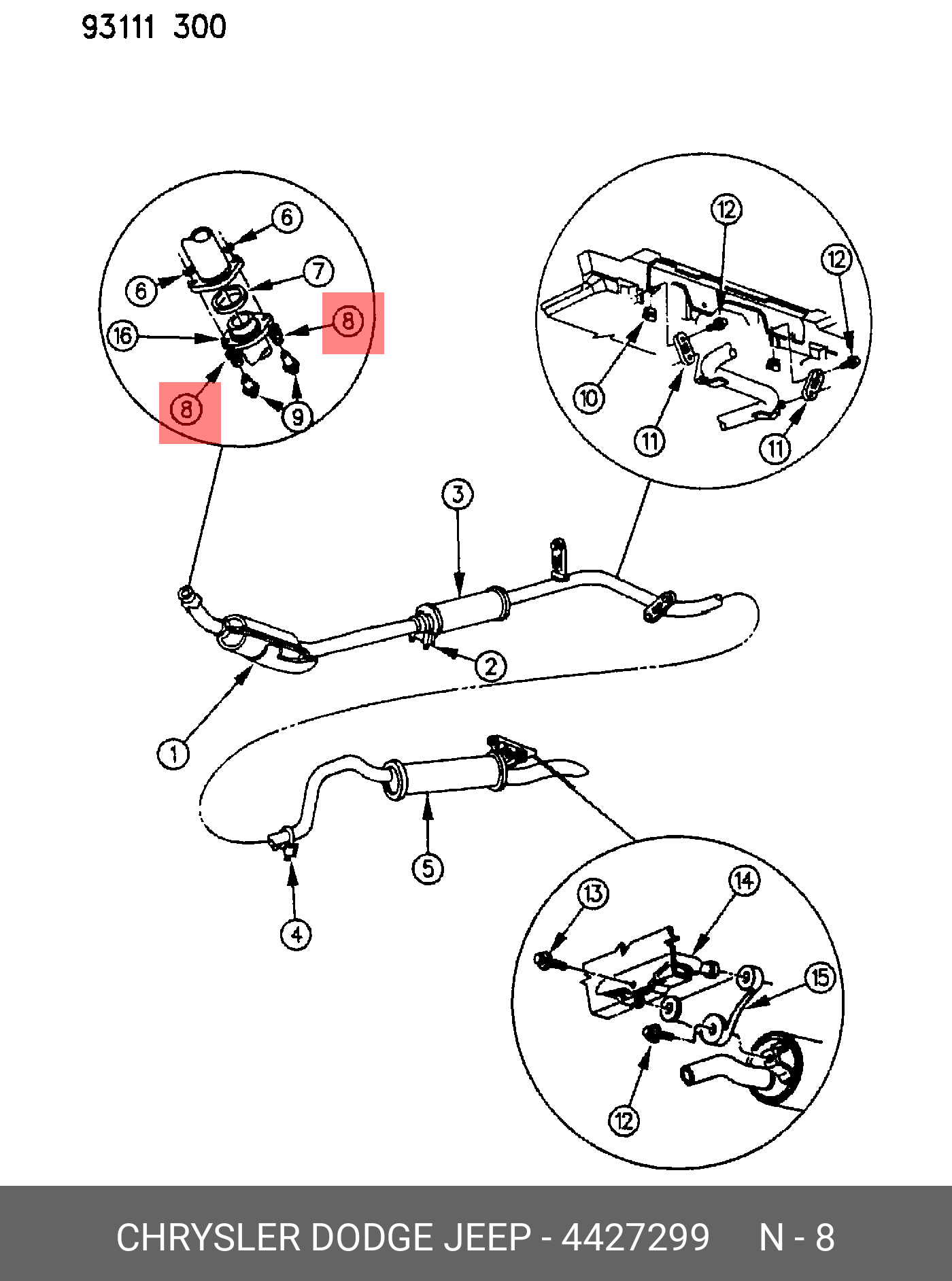 93111 300

6
6
7
8
16
8
9
12
12
10
11
11
3
2
1
5
4
13
14
15
12

CHRYSLER DODGE JEEP - 4427299 N - 8