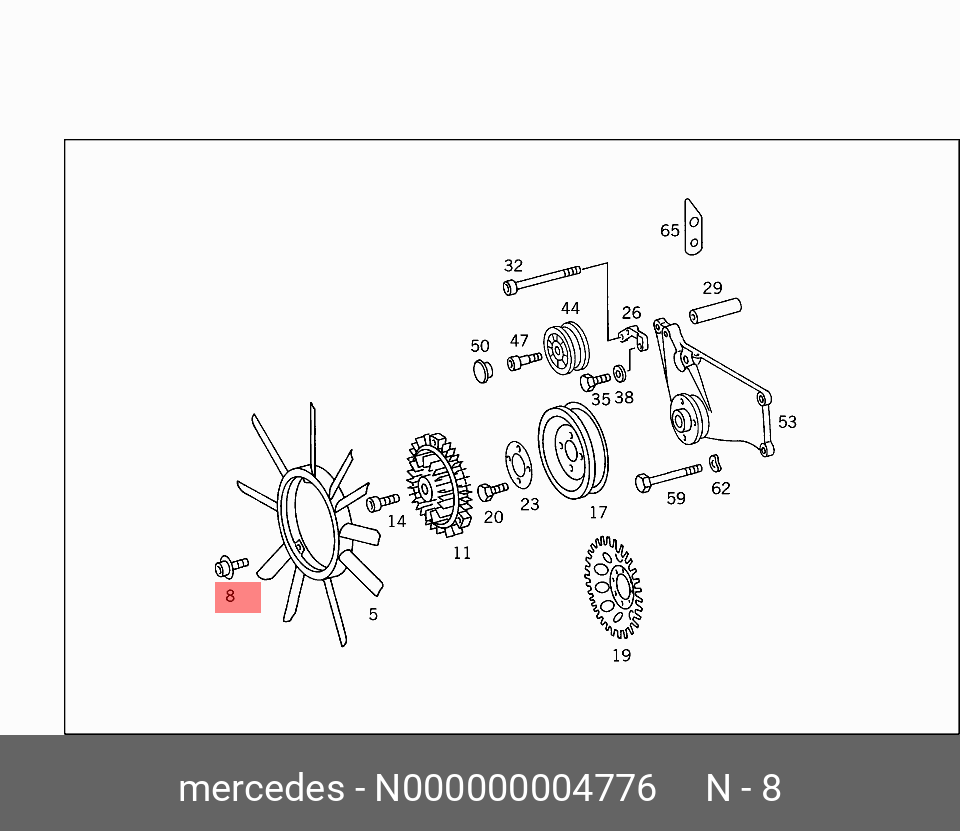 65
32
29
44
26
50
47
35
38
53
14
20
23
17
59
62
11
8
5
19

mercedes - N000000004776 N - 8