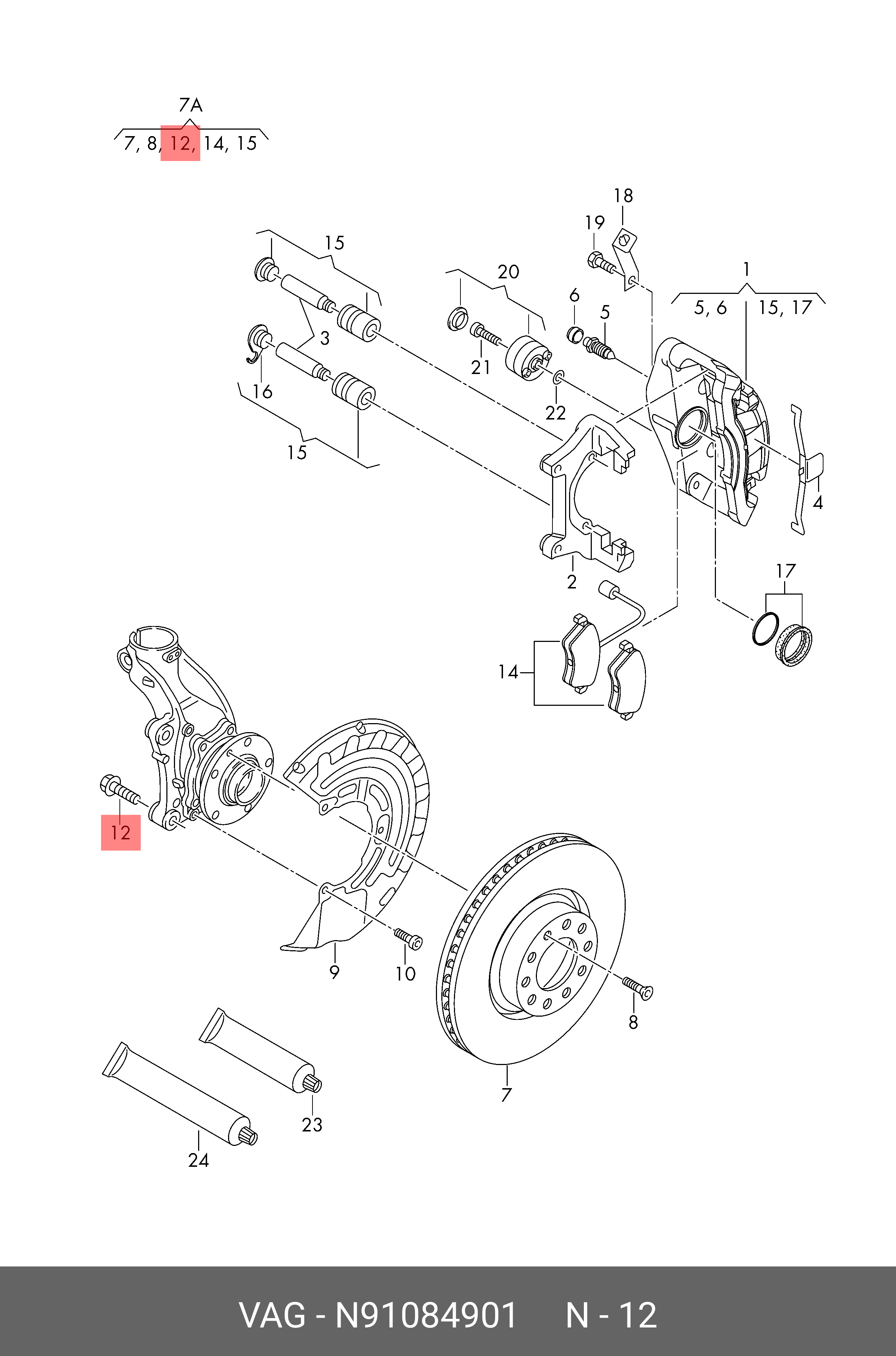 7A
7, 8, 12, 14, 15

18
19
15
20
1
5, 6
15, 17
6
5
3
21
16
22
15
4
2
17
14
12
9
10
8
7
23
24

VAG - N91084901 N - 12