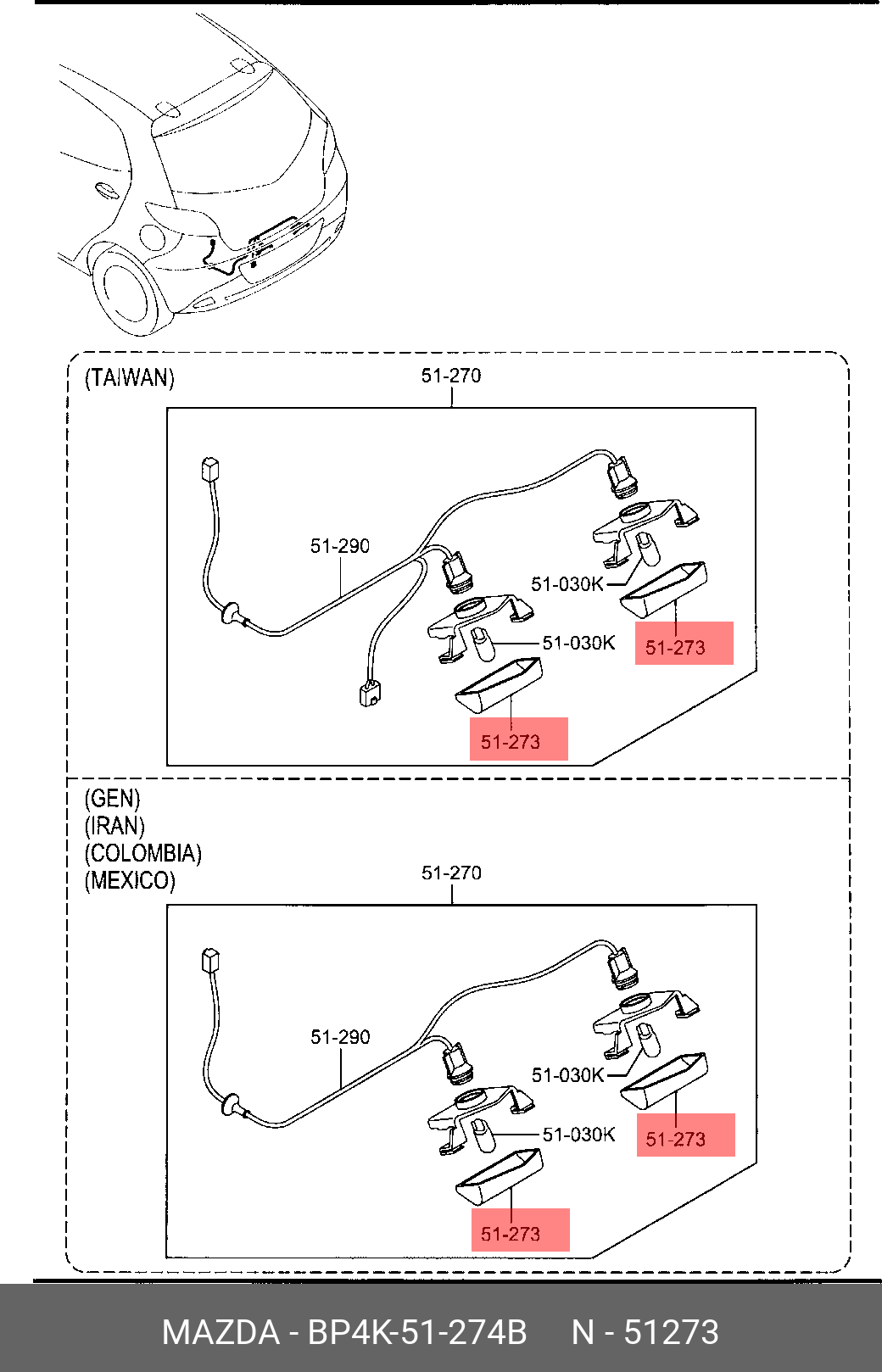 (TAIWAN)

51-270

51-290

51-030K

51-030K

51-273

51-273

(GEN)
(IRAN)
(COLOMBIA)
(MEXICO)

51-270

51-290

51-030K

51-030K

51-273

51-273

MAZDA - BP4K-51-274B N - 51273