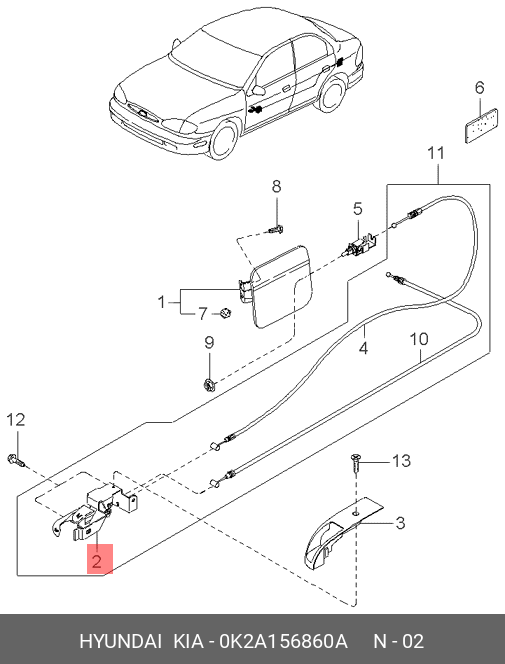 6
11
8
5
1
7
9
4
10
12
13
3
2

HYUNDAI KIA - 0K2A156860A N - 02