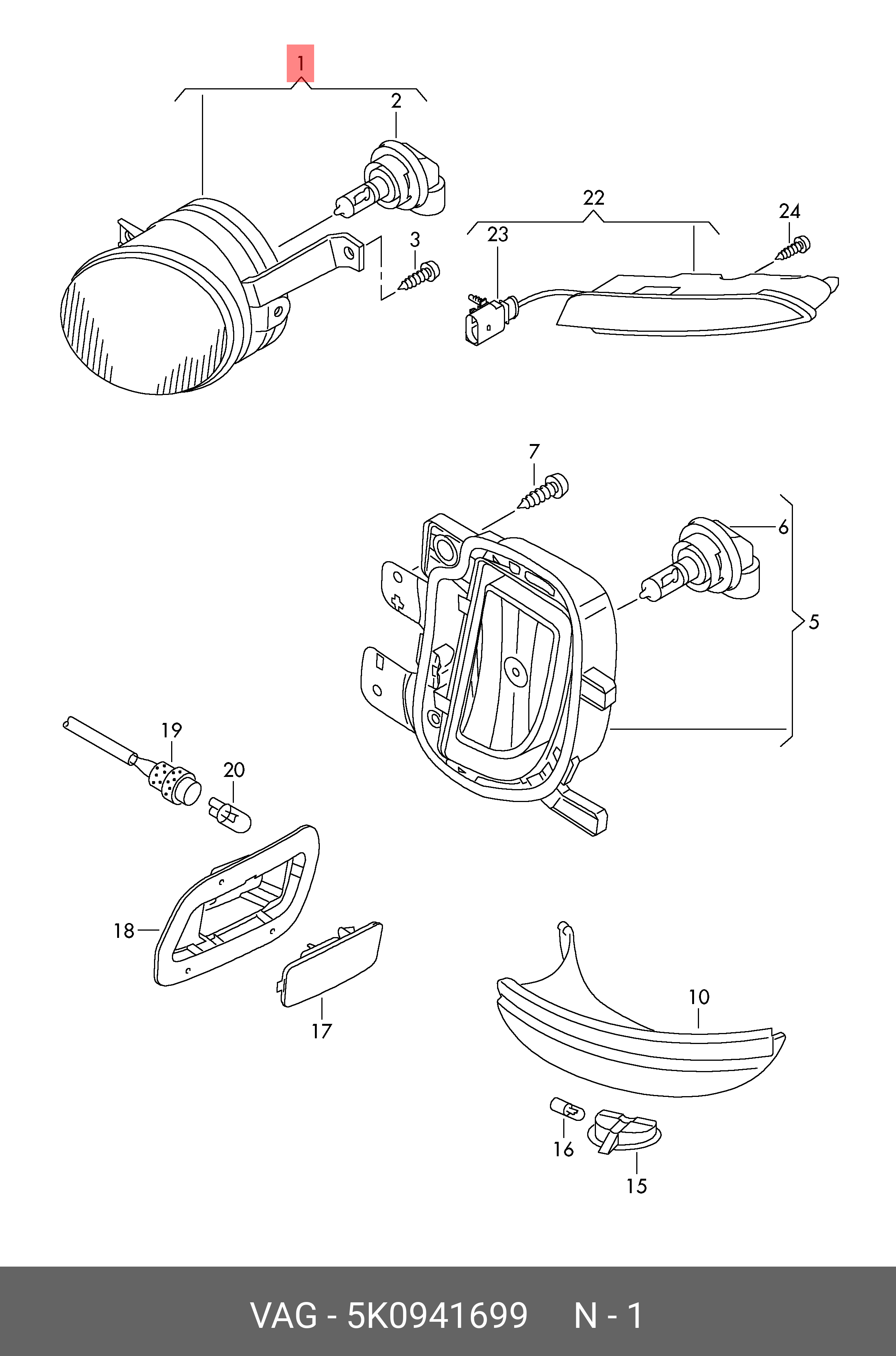 1
2
22
24
23
3
7
6
5
19
20
18
17
10
16
15

VAG - 5K0941699 N - 1