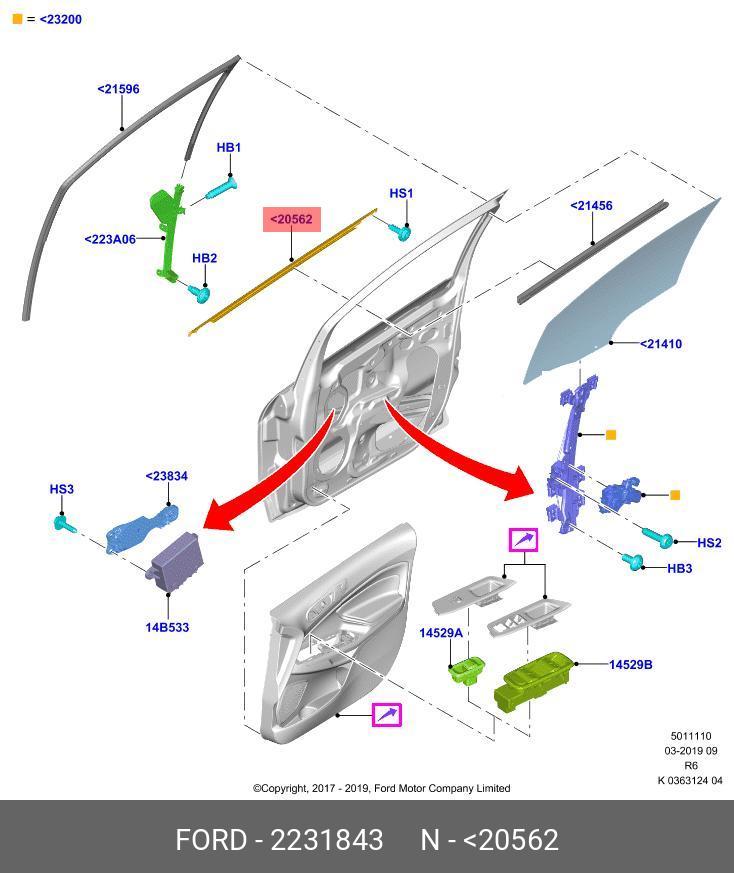 = <23200

<21596

HB1

<223A06

HB2

<20562

HS1

<21456

<21410

HS3

<23834

14B533

HS2

HB3

14529A

14529B

5011110
03-2019 09
R6
K 0363124 04

©Copyright, 2017 - 2019, Ford Motor Company Limited

FORD - 2231843 N - <20562