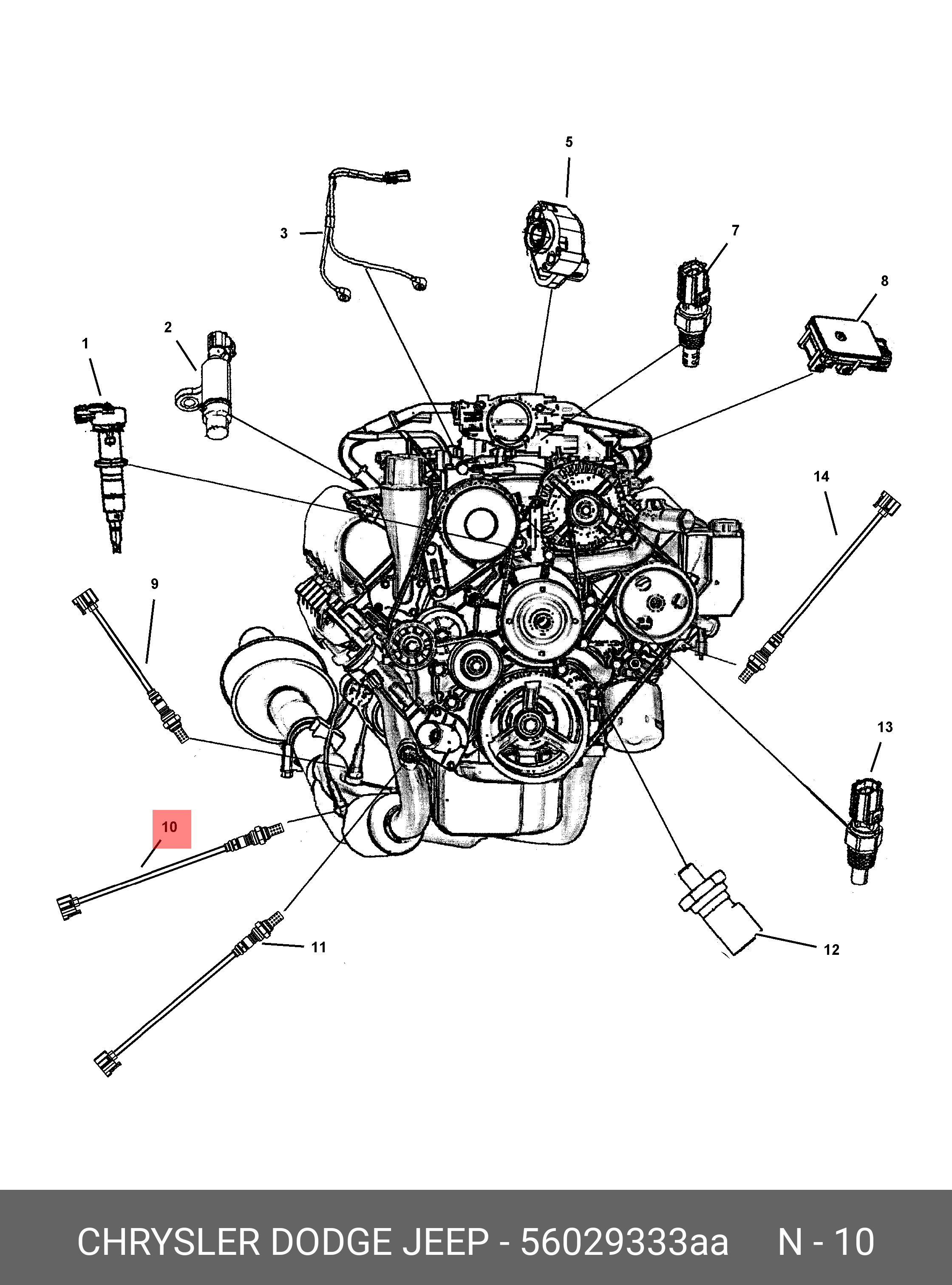 5

3

7

8

2

1

14

9

13

10

11

12

CHRYSLER DODGE JEEP - 56029333aa N - 10