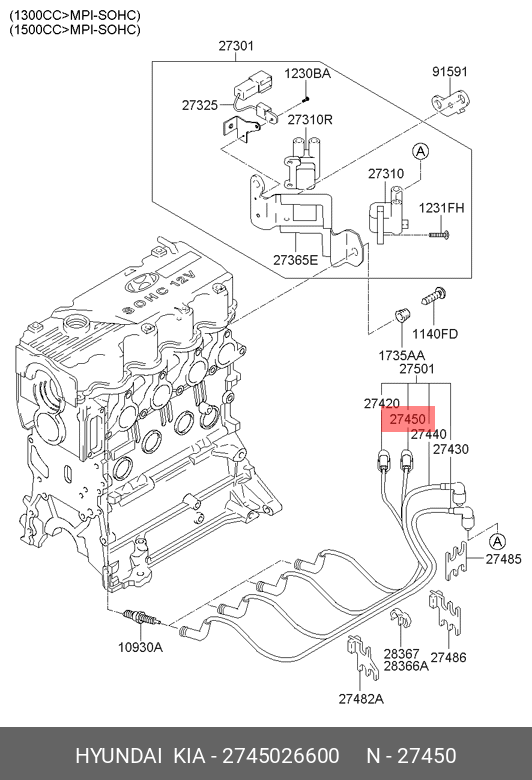 (1300CC>MPI-SOHC)
(1500CC>MPI-SOHC)

27301
1230BA
91591
27325
27310R
A
27310
1231FH
27365E
SOHC 12V
1140FD
1735AA
27501
27420
27450
27440
27430
A
27485
10930A
28367
28366A
27486
27482A

HYUNDAI KIA - 2745026600 N - 27450