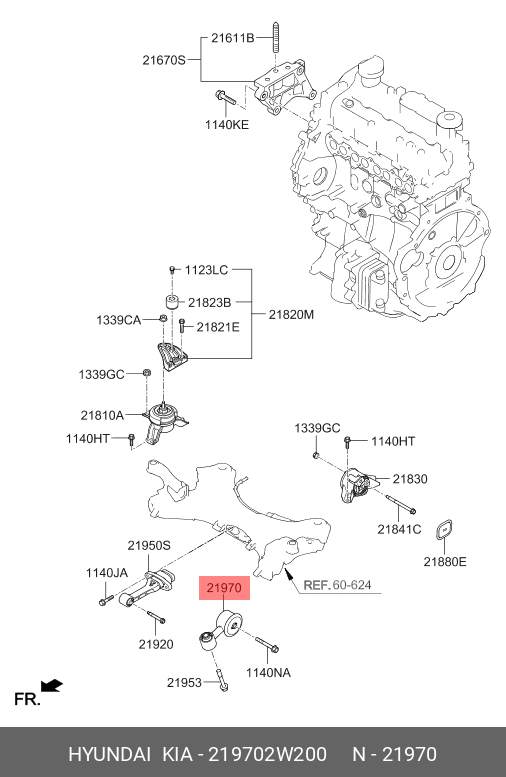 21611B
21670S
1140KE
1123LC
21823B
1339CA
21821E
21820M
1339GC
21810A
1140HT
1339GC
1140HT
21830
21841C
21880E
21950S
1140JA
21970
REF.60-624
21920
1140NA
21953
FR.

HYUNDAI KIA - 219702W200 N - 21970