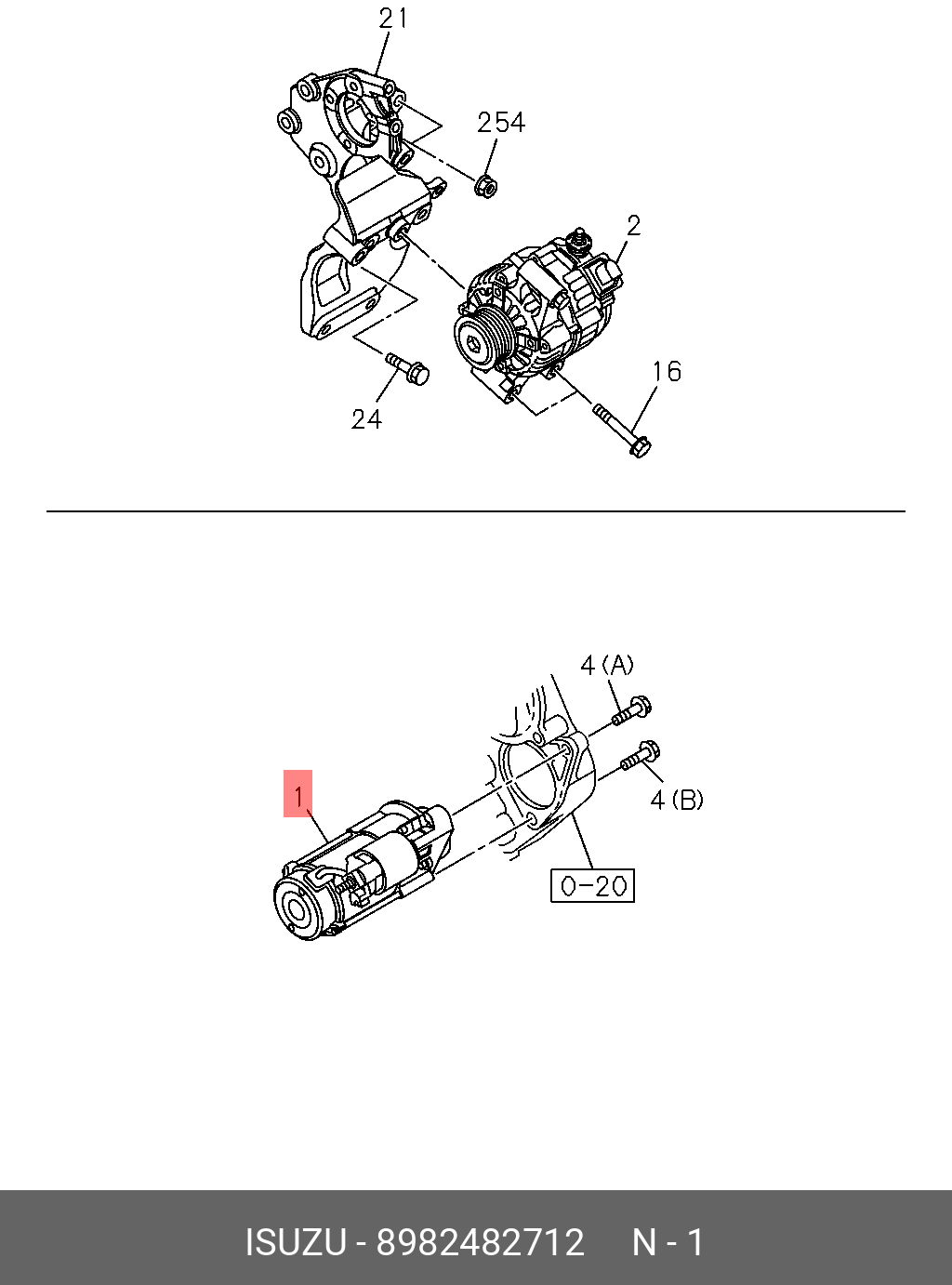 21
254
2
16
24

4 (A)
4 (B)
1
0-20

ISUZU - 8982482712 N - 1