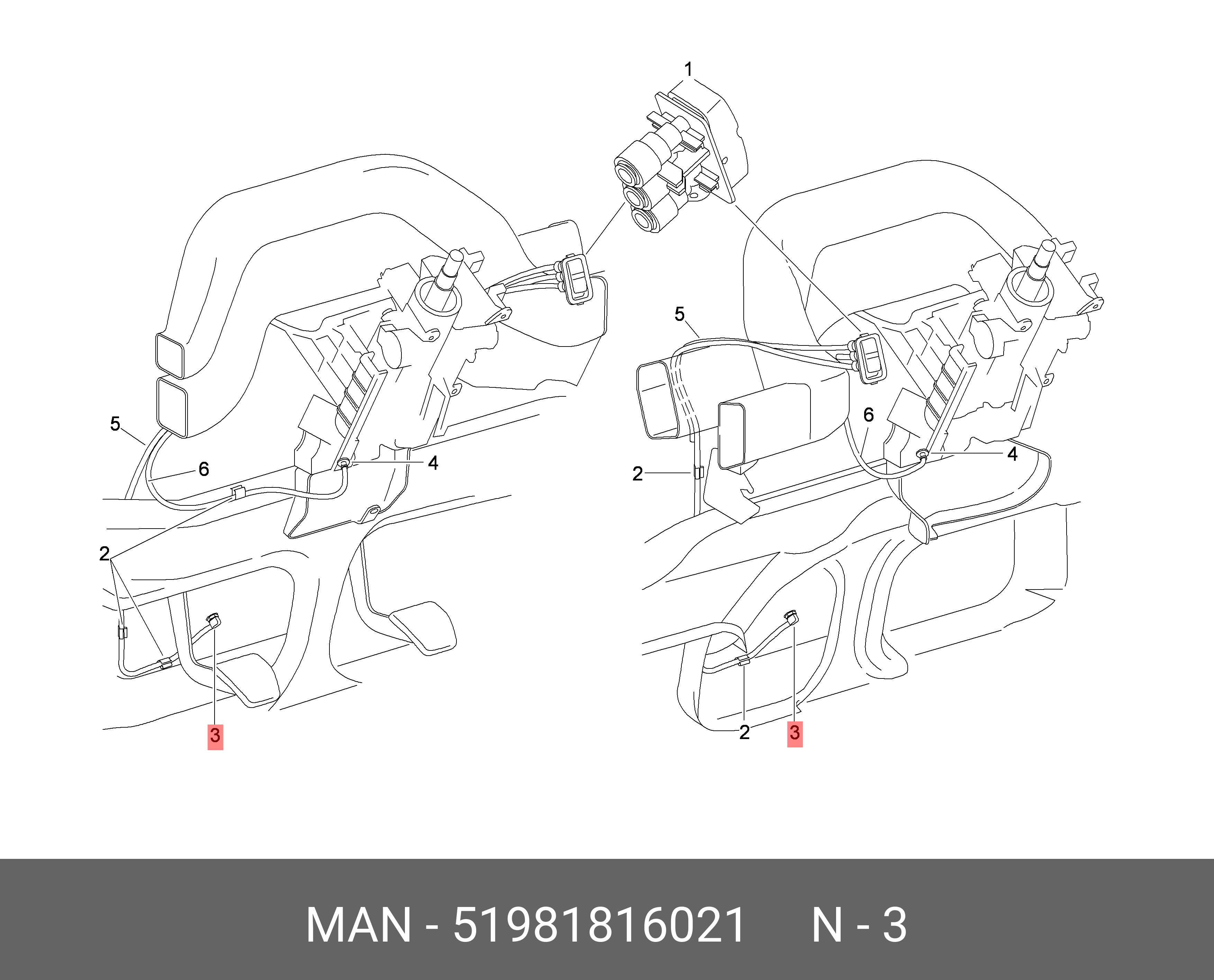 1

5

6

4

2

3

5

6

4

2

2

3

MAN - 51981816021 N - 3