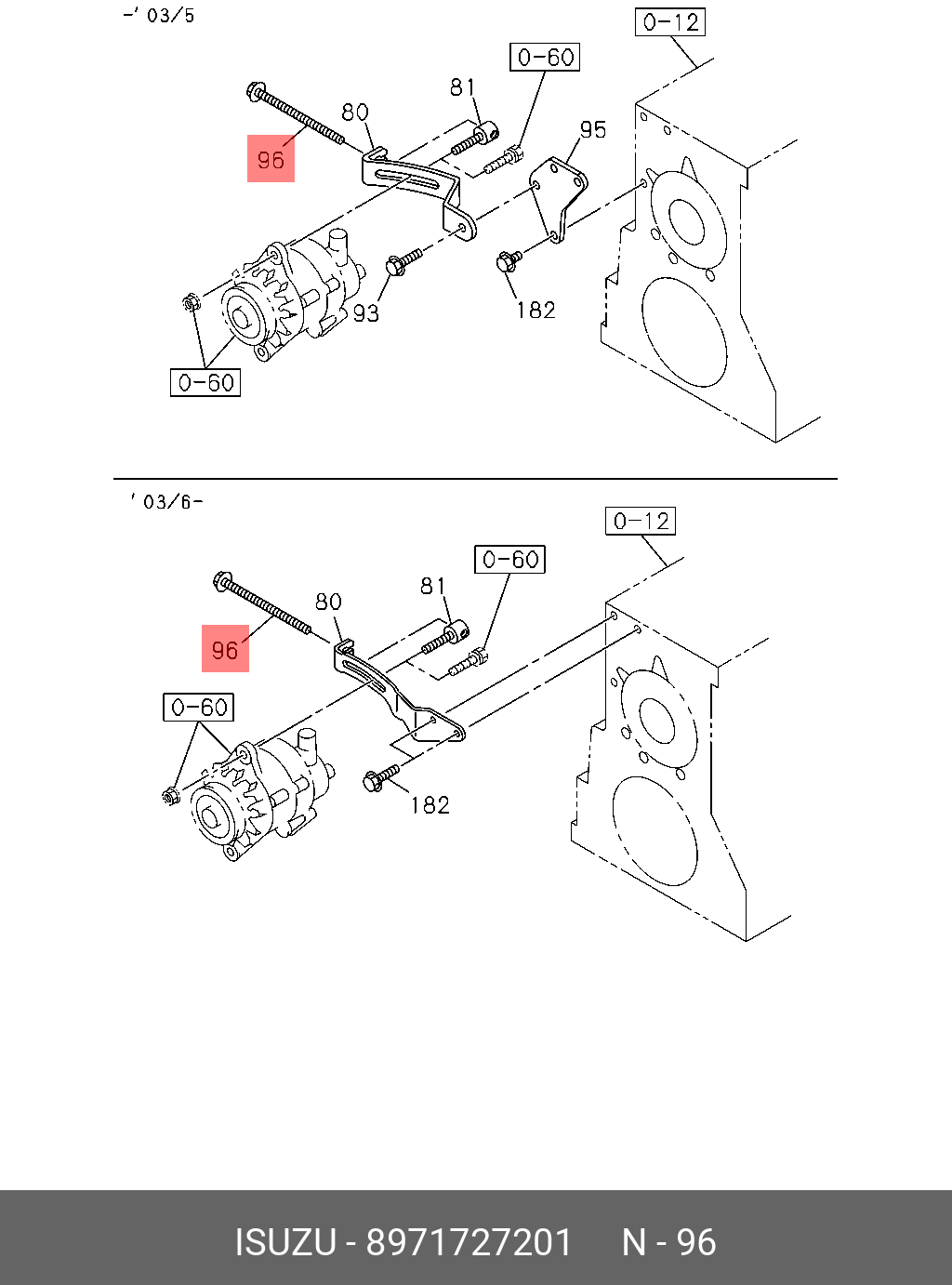 -' 03/5

0-12

0-60

81

80

95

96

93

182

0-60

' 03/6-

0-12

0-60

81

80

96

0-60

182

ISUZU - 8971727201 N - 96