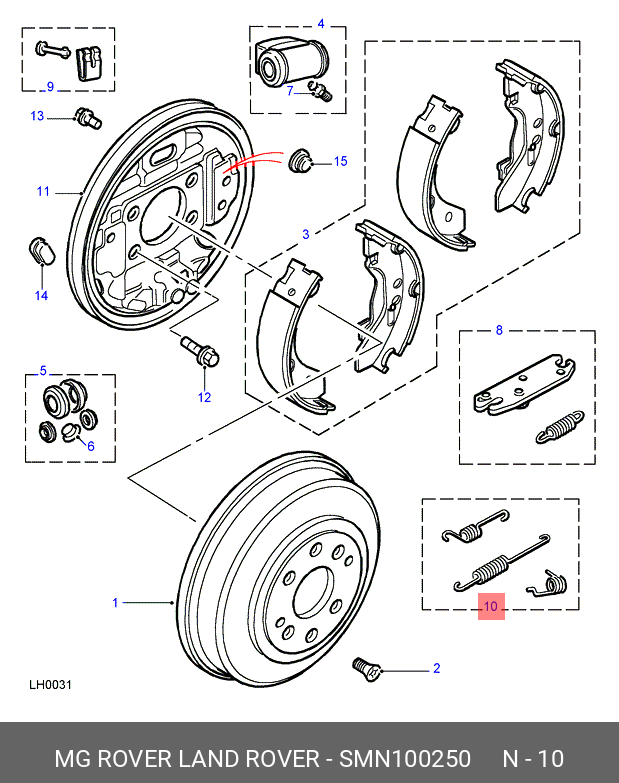 4
9
7
13
15
11
3
14
8
12
5
6
1
10
2
LH0031

MG ROVER LAND ROVER - SMN100250 N - 10