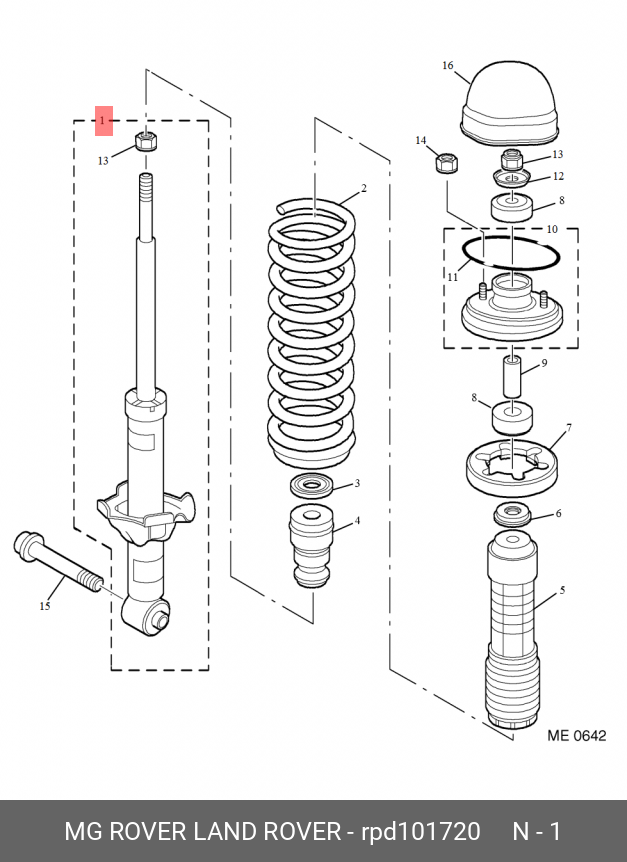 1
13
15
2
3
4
16
14
13
12
8
10
11
9
8
7
6
5
ME 0642

MG ROVER LAND ROVER - rpd101720 N - 1