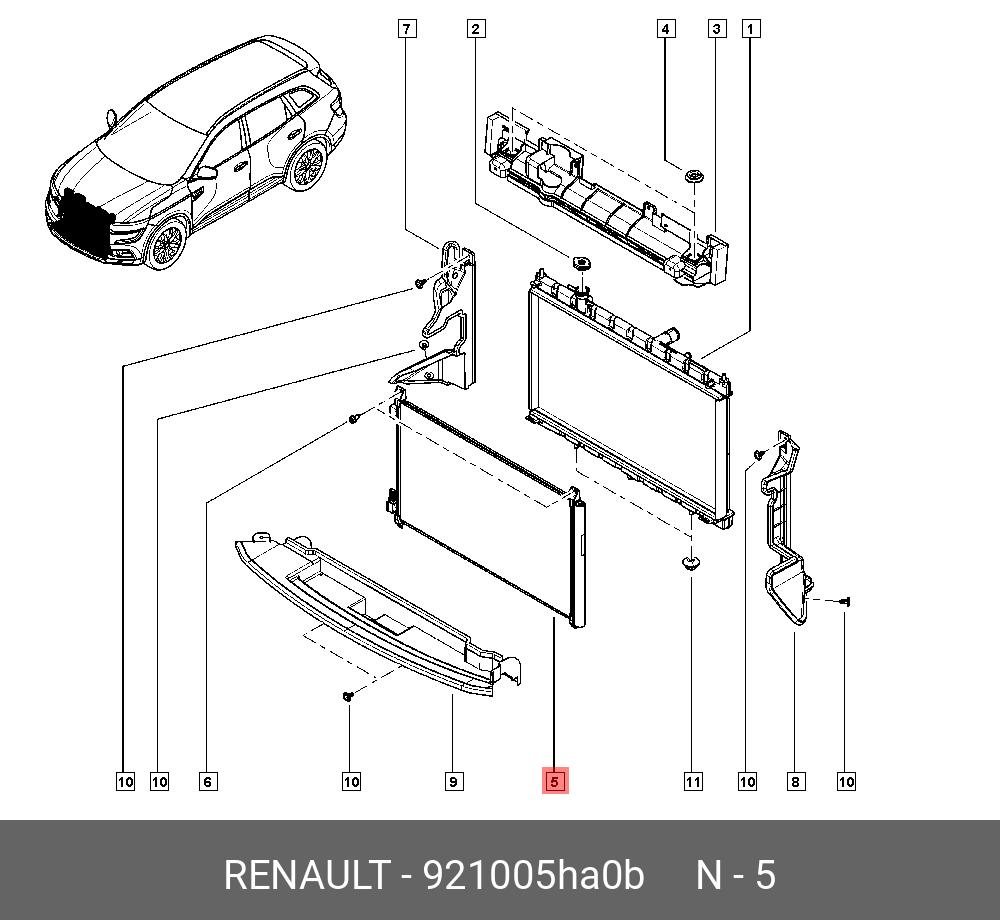 7
2
4
3
1
10
10
6
10
9
5
11
10
8
10

RENAULT - 921005ha0b N - 5