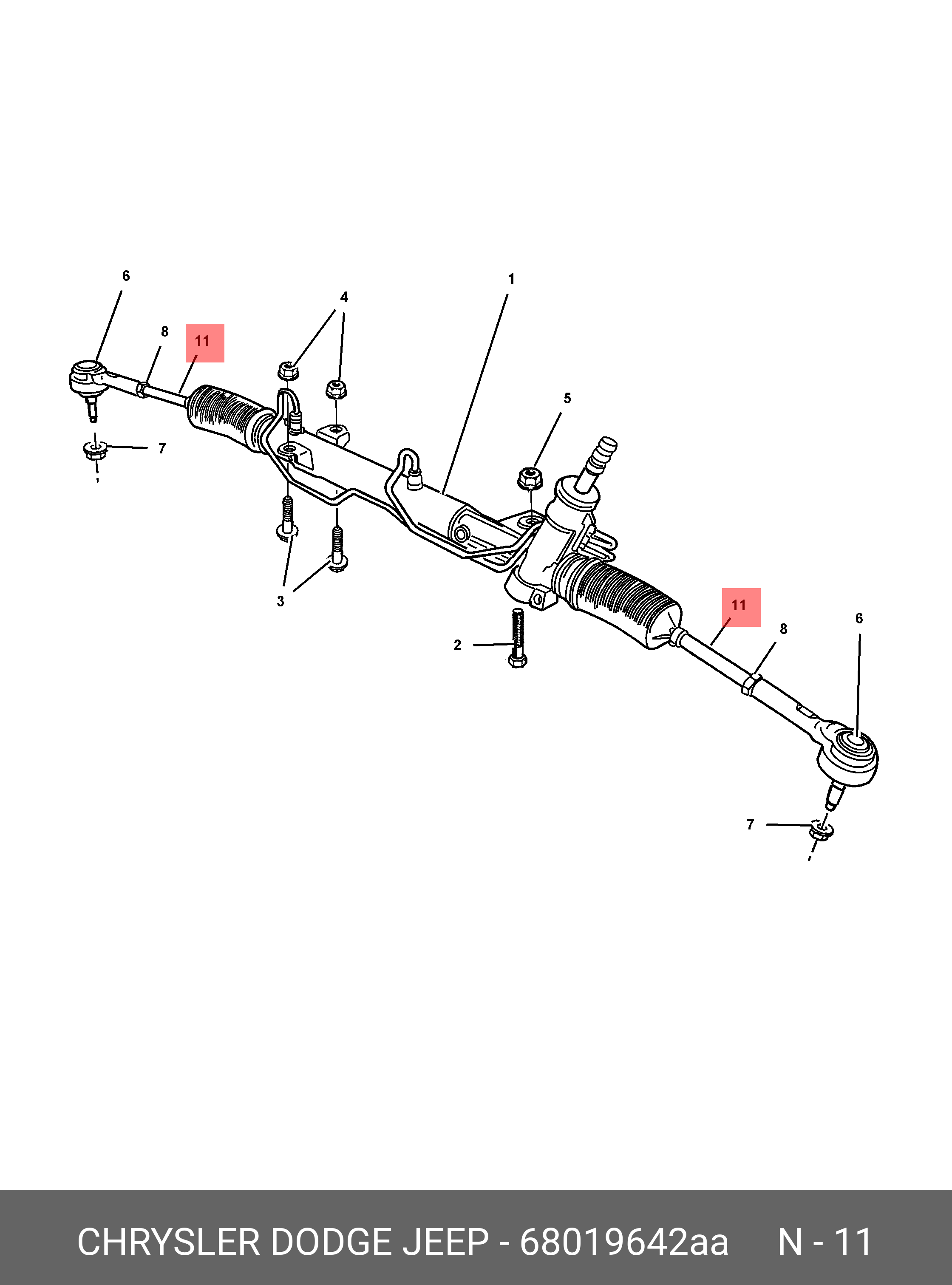 6
8
11
4
1
5
7
3
2
11
8
6
7

CHRYSLER DODGE JEEP - 68019642aa N - 11