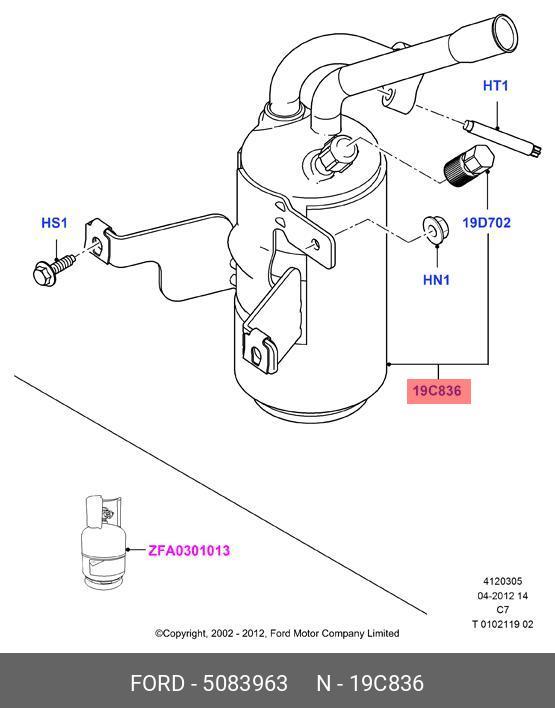 HT1

HS1

19D702

HN1

19C836

ZFA0301013

4120305
04-2012 14
C7
T 0102119 02

©Copyright, 2002 - 2012, Ford Motor Company Limited

FORD - 5083963 N - 19C836