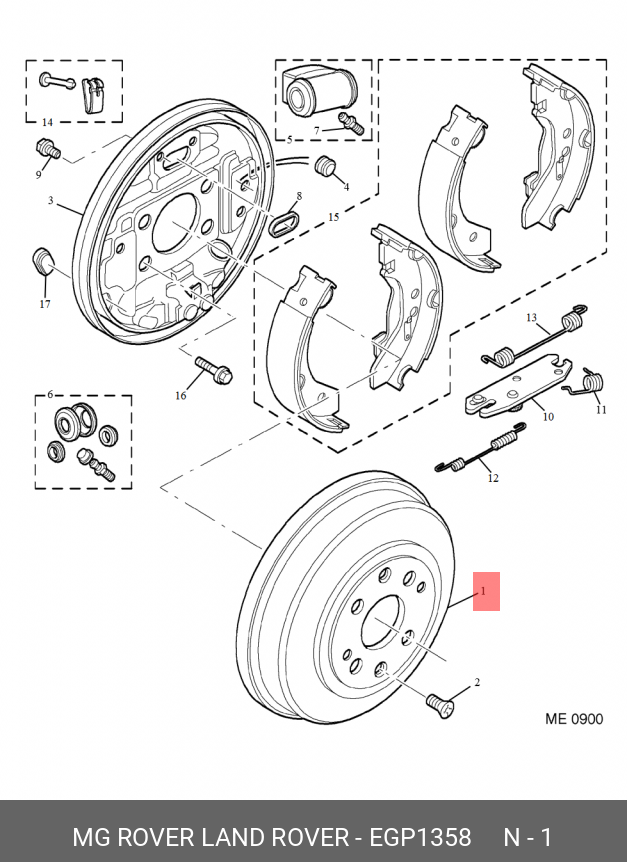 14
5
7
9
4
3
8
15
17
13
16
6
10
11
12
1
2
ME 0900
MG ROVER LAND ROVER - EGP1358 N - 1