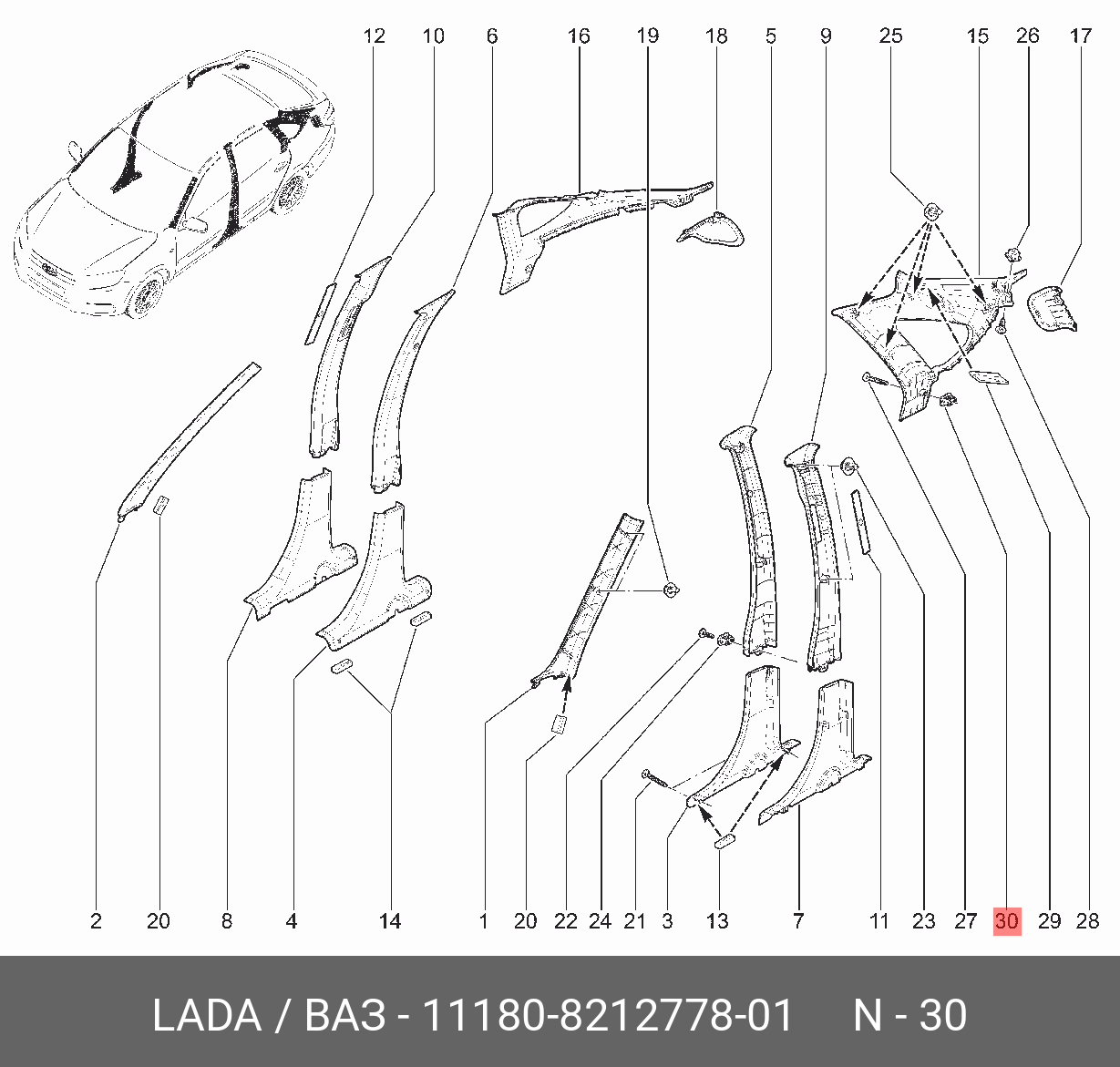 12 10 6 16 19 18 5 9 25 15 26 17

2 20 8 4 14 1 20 22 24 21 3 13 7 11 23 27 30 29 28

LADA / ВАЗ - 11180-8212778-01 N - 30