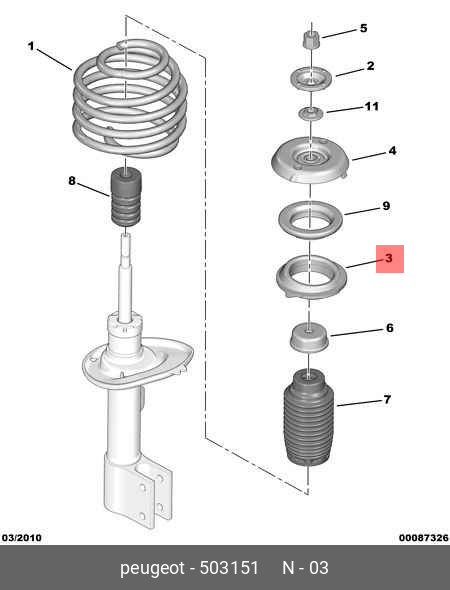 1

8

5

2

11

4

9

3

6

7

03/2010

00087326

peugeot - 503151 N - 03