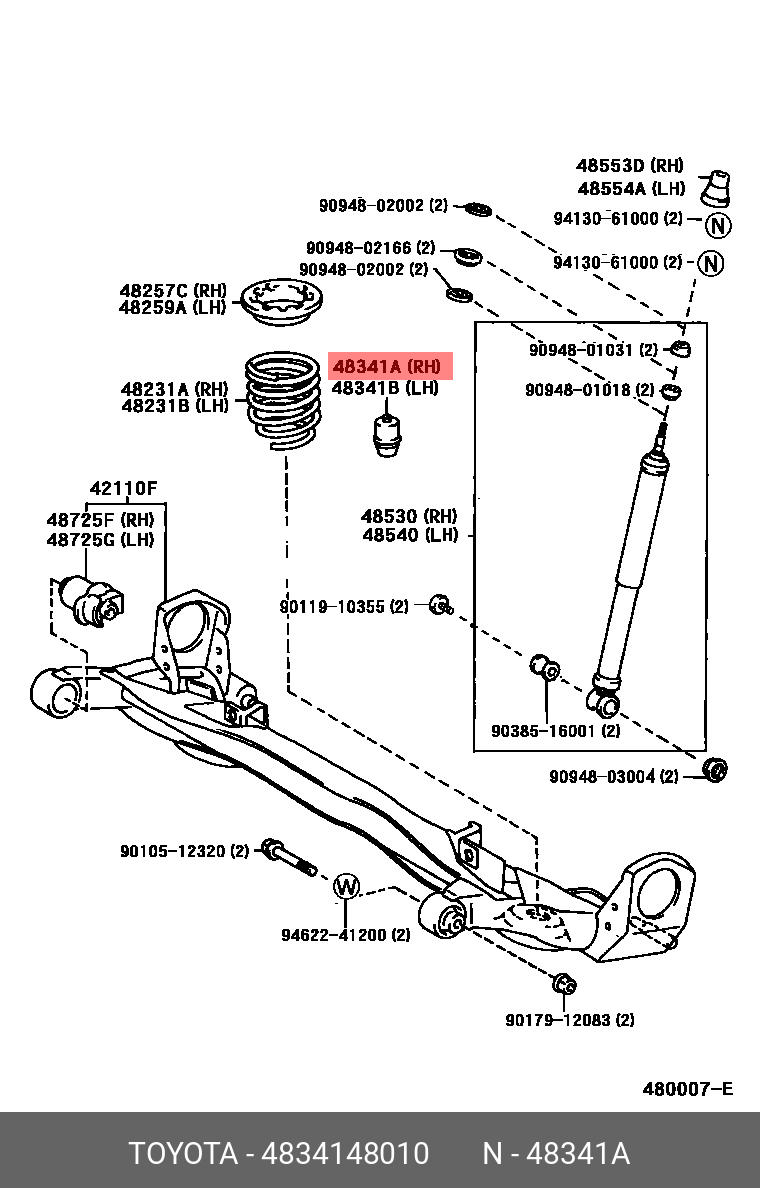 48553D (RH)
48554A (LH)
90948-02002 (2)
94130-61000 (2)
N
90948-02166 (2)
90948-02002 (2)
94130-61000 (2)
N
48257C (RH)
48259A (LH)
90948-01031 (2)
48341A (RH)
48341B (LH)
90948-01018 (2)
48231A (RH)
48231B (LH)
42110F
48725F (RH)
48725G (LH)
48530 (RH)
48540 (LH)
90119-10355 (2)
90385-16001 (2)
90948-03004 (2)
90105-12320 (2)
W
94622-41200 (2)
90179-12083 (2)
480007-E
TOYOTA - 4834148010 N - 48341A