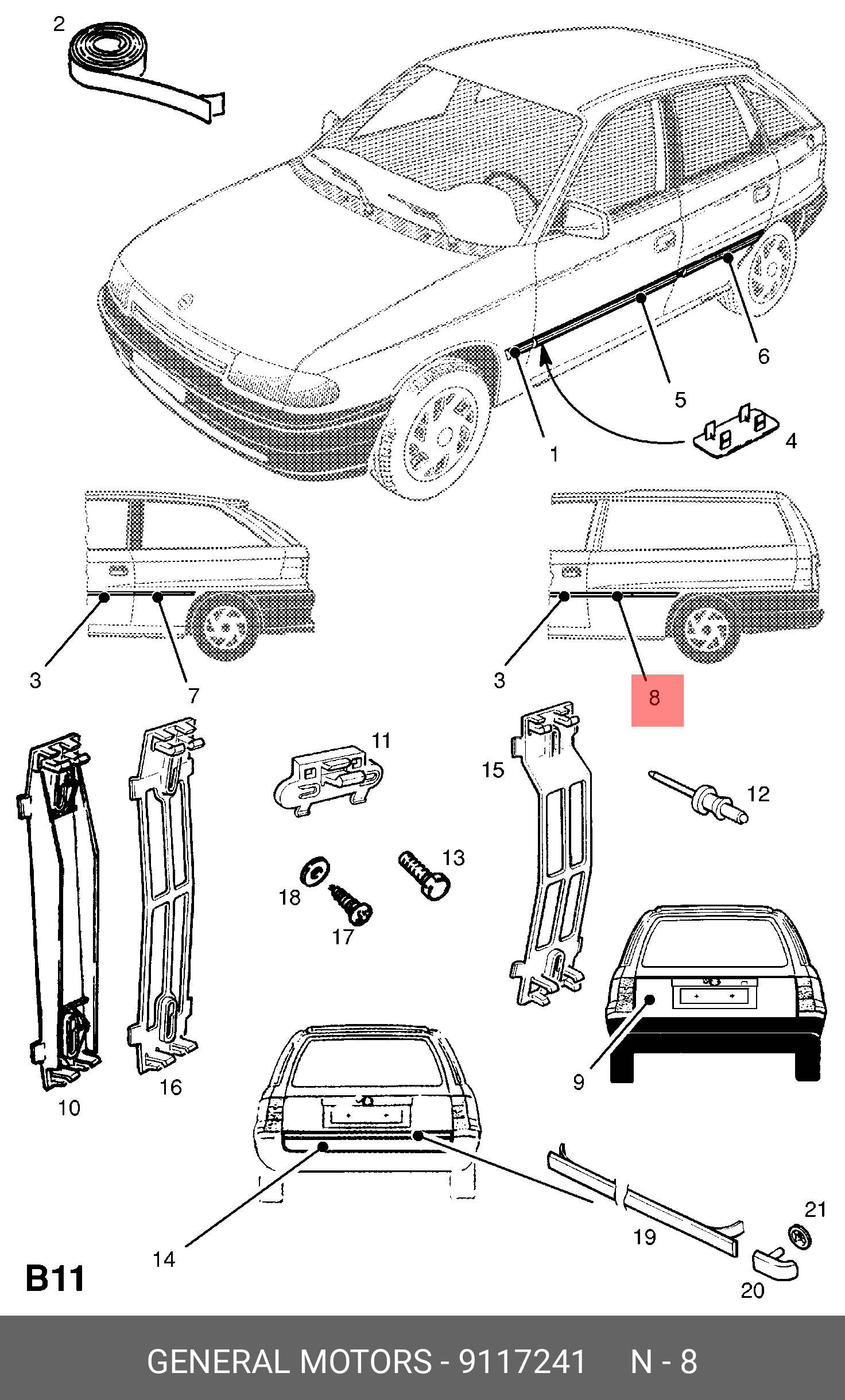 2

6

5

4

1

3

7

3

8

11

15

12

13

18

17

10

16

9

14

19

21

20

B11

GENERAL MOTORS - 9117241 N - 8