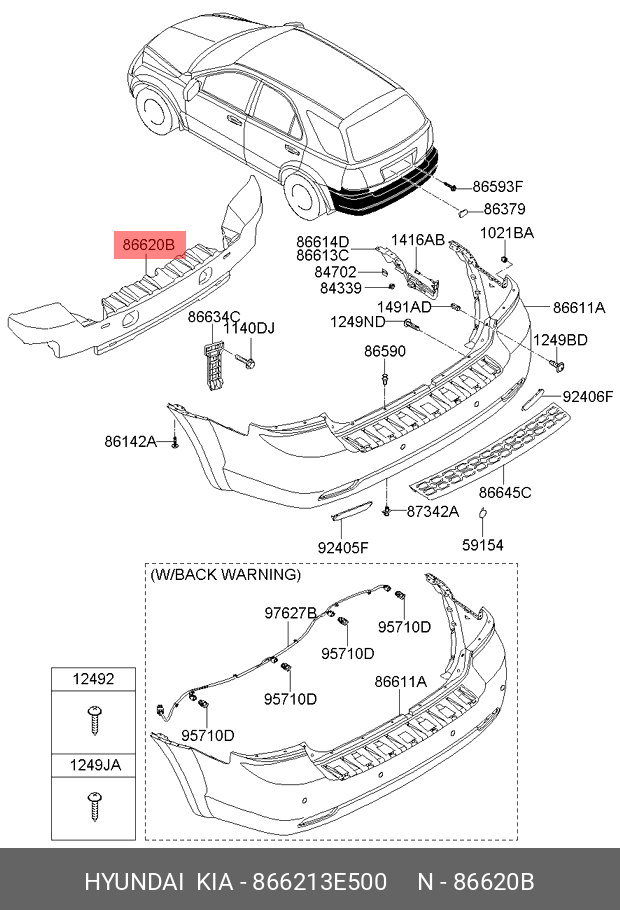 86593F
86379
86620B
86614D
86613C
1416AB
1021BA
84702
84339
1491AD
86611A
86634C
1140DJ
1249ND
1249BD
86590
92406F
86142A
86645C
87342A
92405F
59154
(W/BACK WARNING)
97627B
95710D
95710D
95710D
86611A
95710D
12492
1249JA
HYUNDAI KIA - 866213E500 N - 86620B