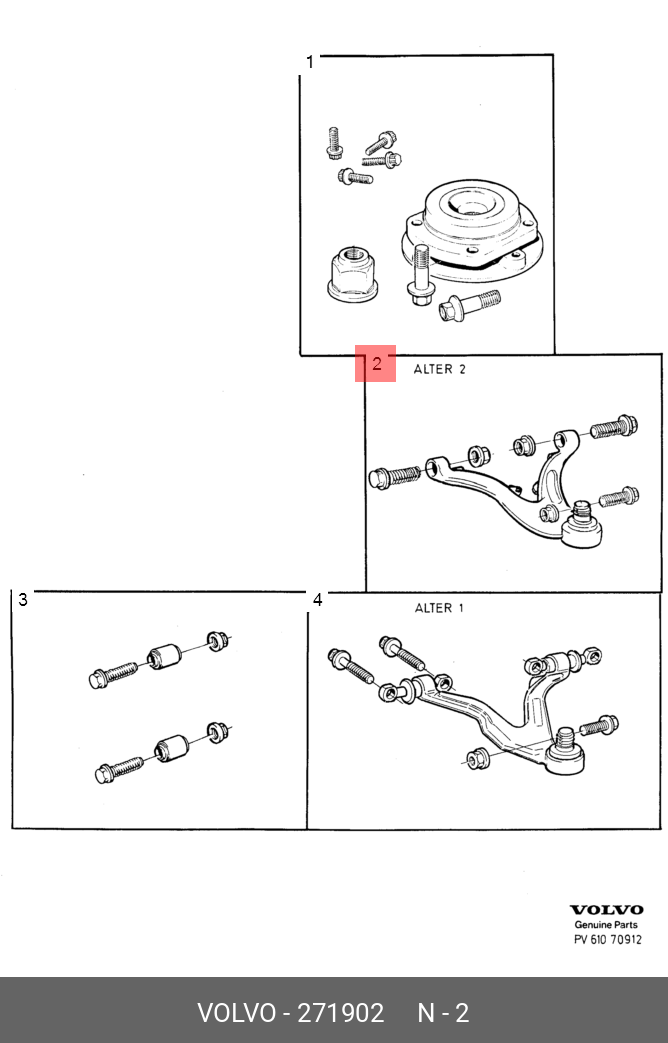 1

2

ALTER 2

3

4

ALTER 1

VOLVO
Genuine Parts
PV 610 70912

VOLVO - 271902 N - 2