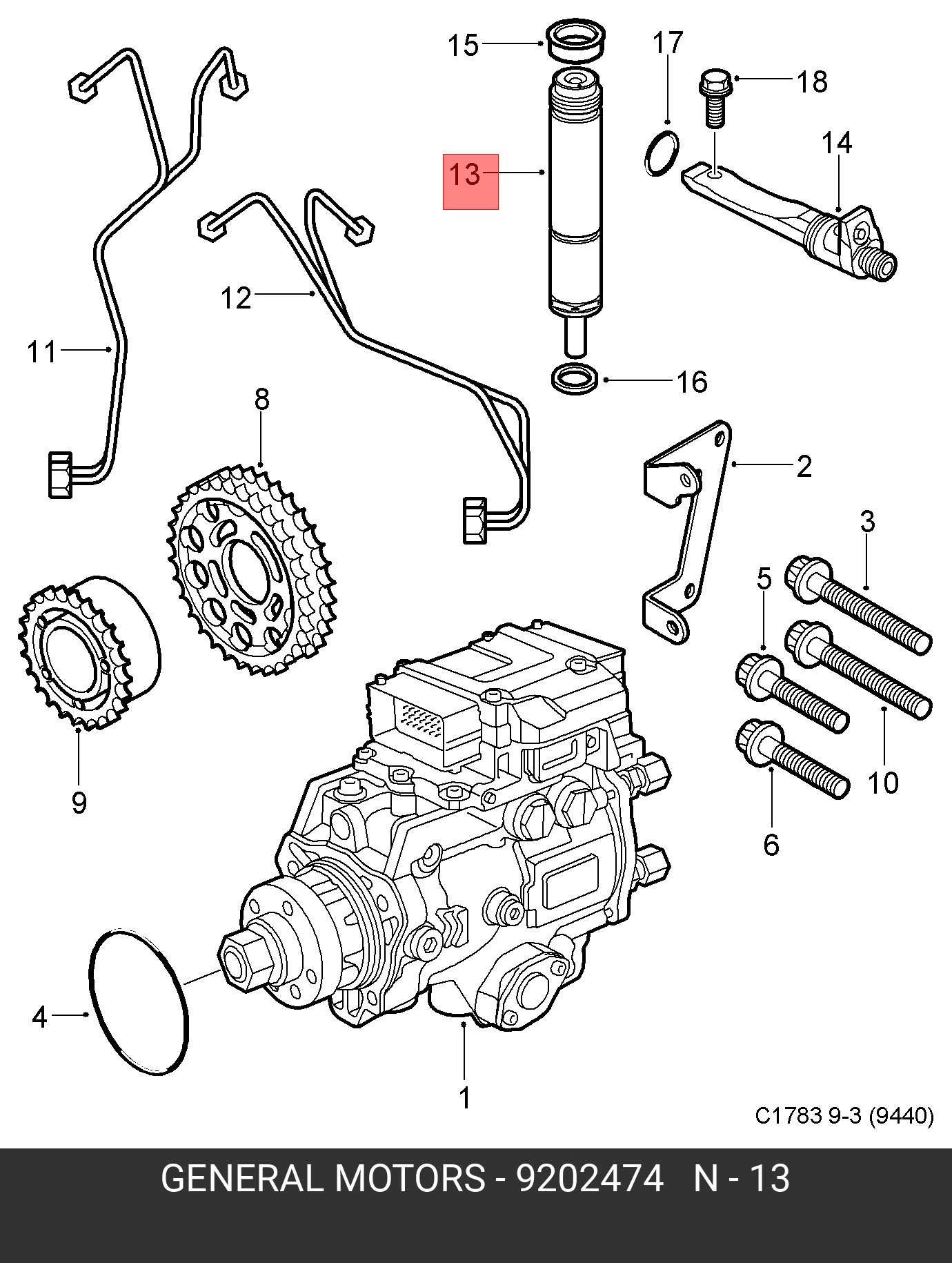 15
17
18
13
14
12
11
16
8
2
3
5
9
10
6
4
1
C1783 9-3 (9440)

GENERAL MOTORS - 9202474 N - 13