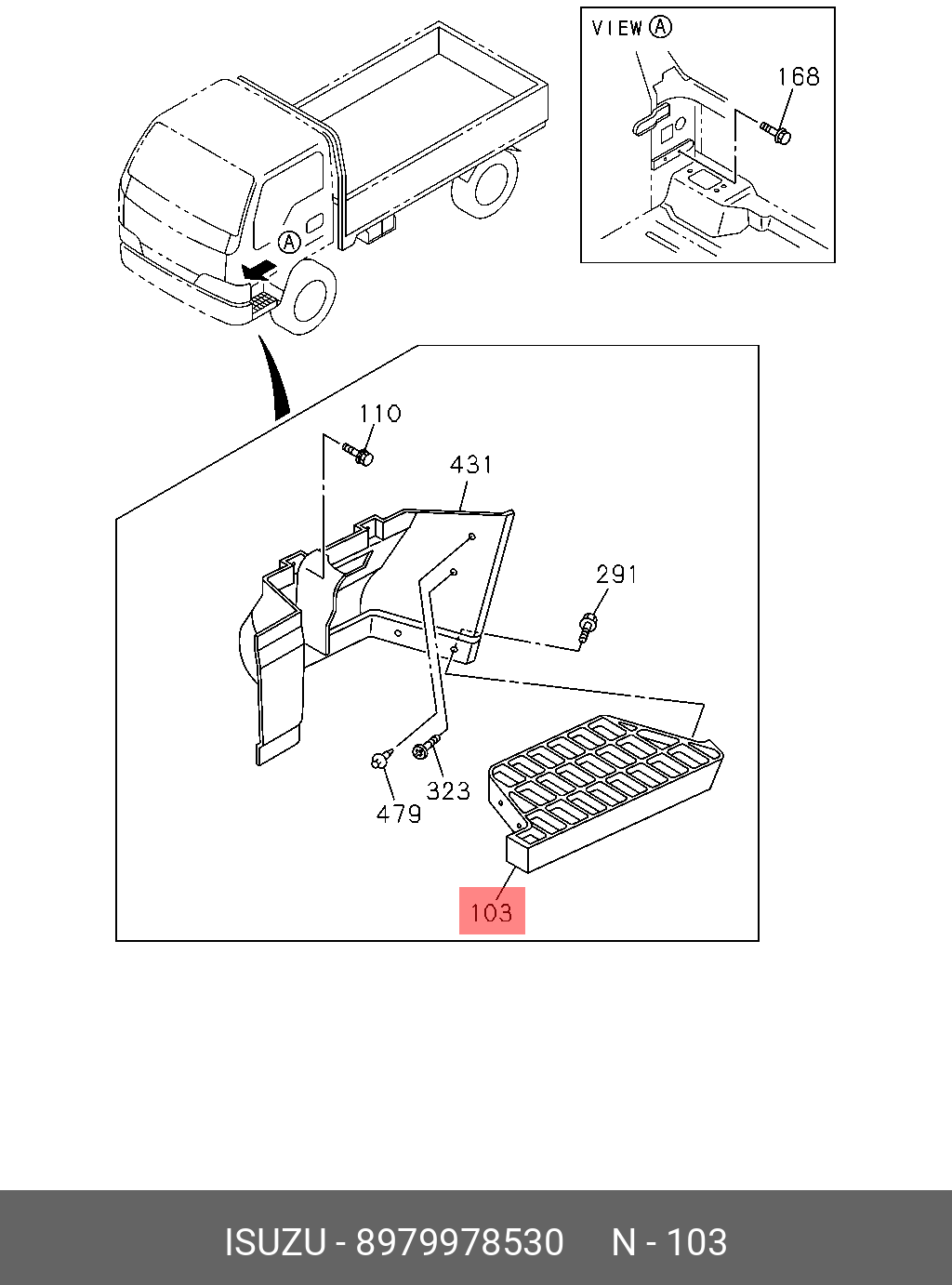 A

VIEW A

168

110

431

291

479

323

103

ISUZU - 8979978530 N - 103