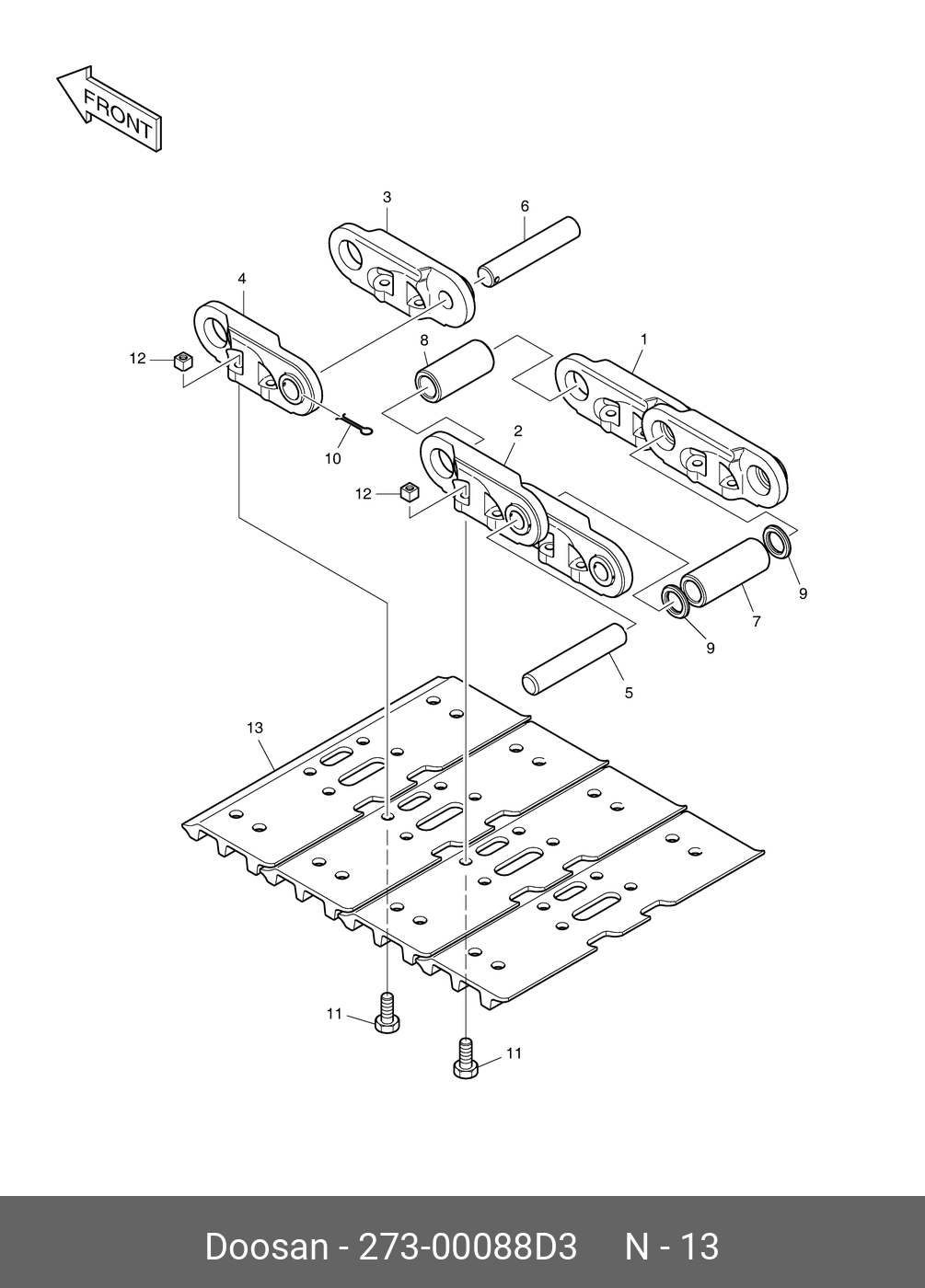 FRONT

3

6

4

12

8

1

10

2

12

9

7

9

5

13

11

11

Doosan - 273-00088D3 N - 13