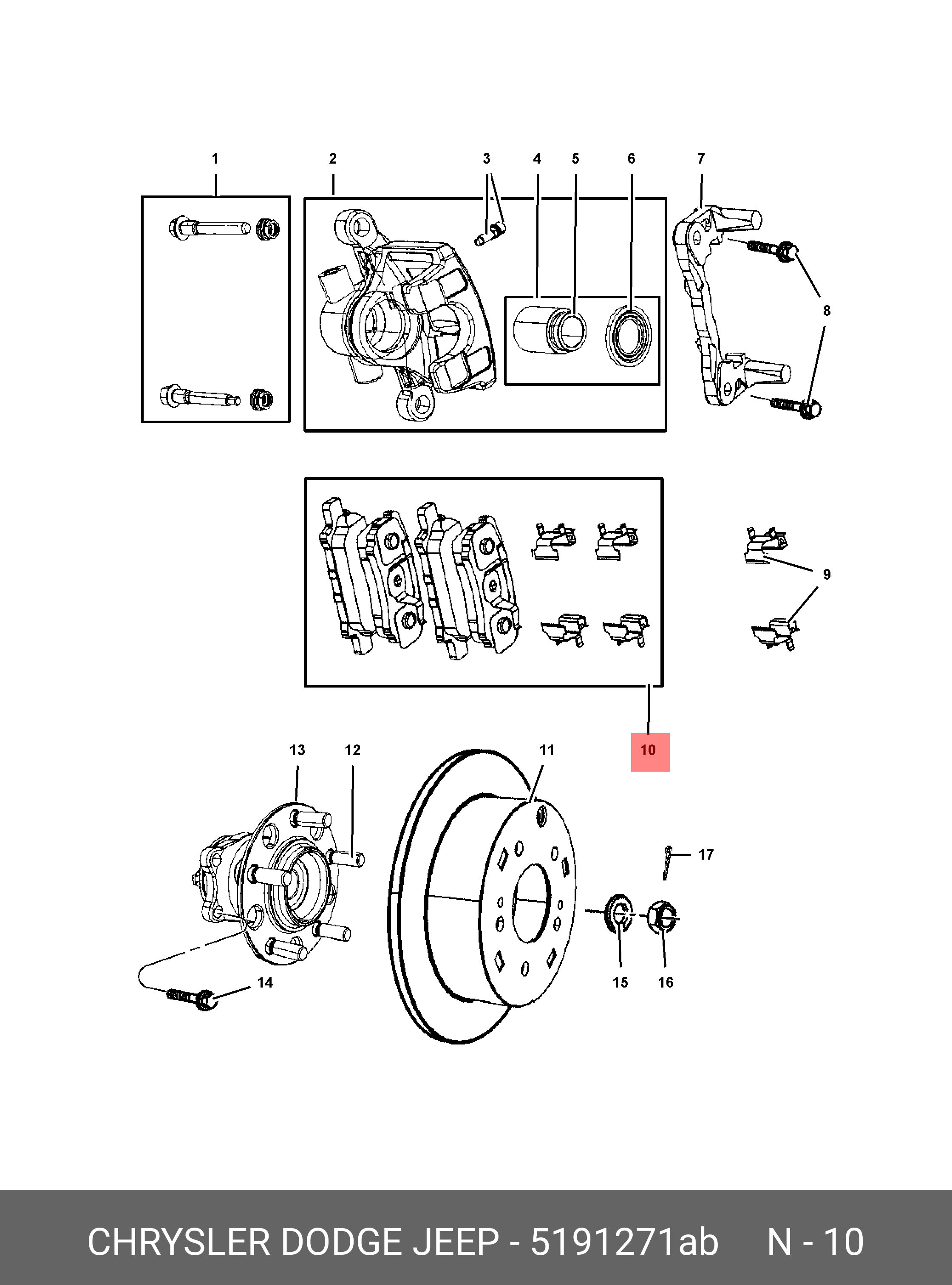 1
2
3
4
5
6
7
8
9
10
13
12
11
17
14
15
16

CHRYSLER DODGE JEEP - 5191271ab N - 10