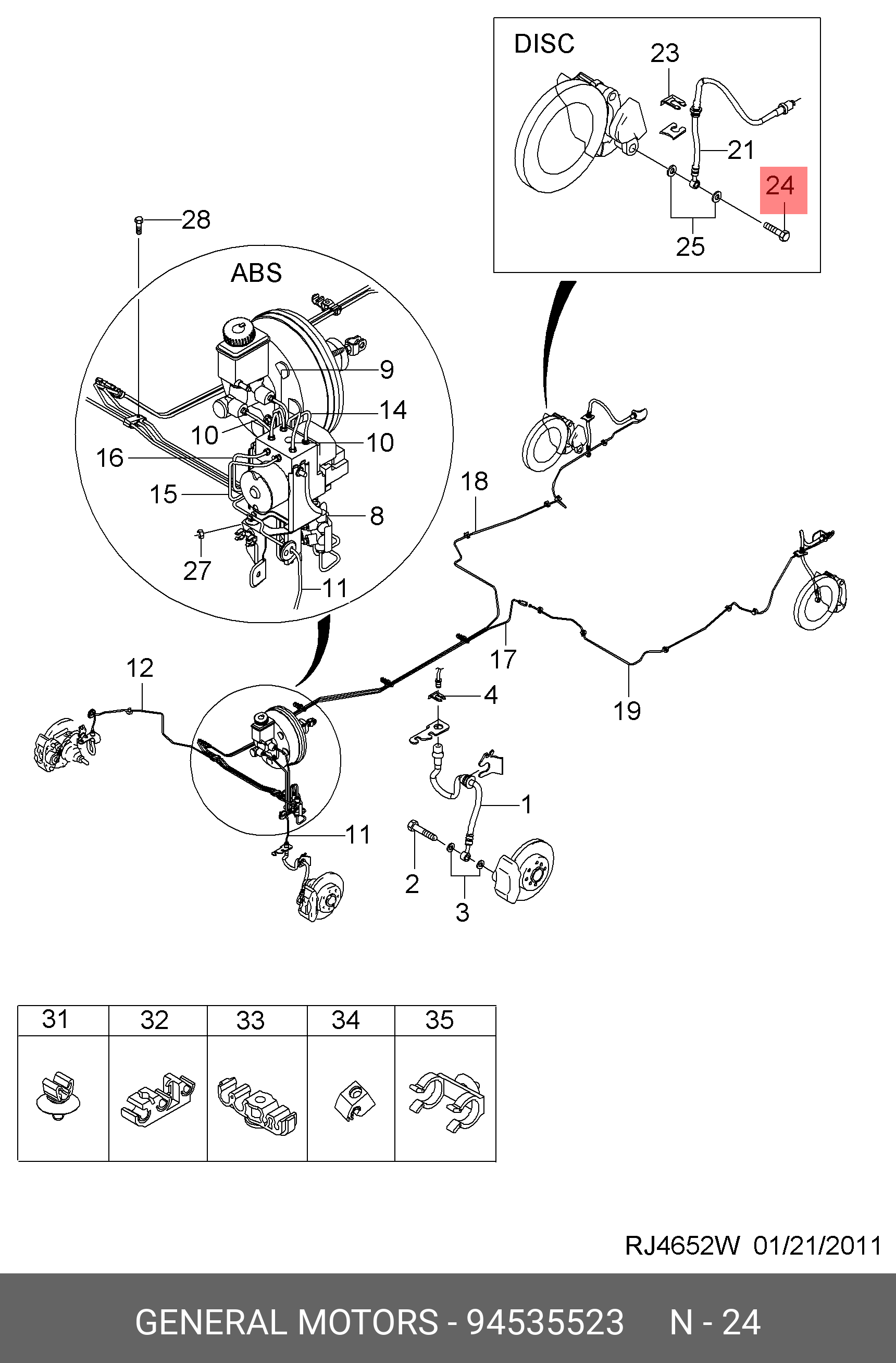 DISC
23
21
24
25

28
ABS
9
14
10
10
16
15
8
27
11

18
17
19
12
4
1
11
2
3

| 31 | 32 | 33 | 34 | 35 |
|---|---|---|---|---|
| | | | | |

RJ4652W 01/21/2011

GENERAL MOTORS - 94535523 N - 24