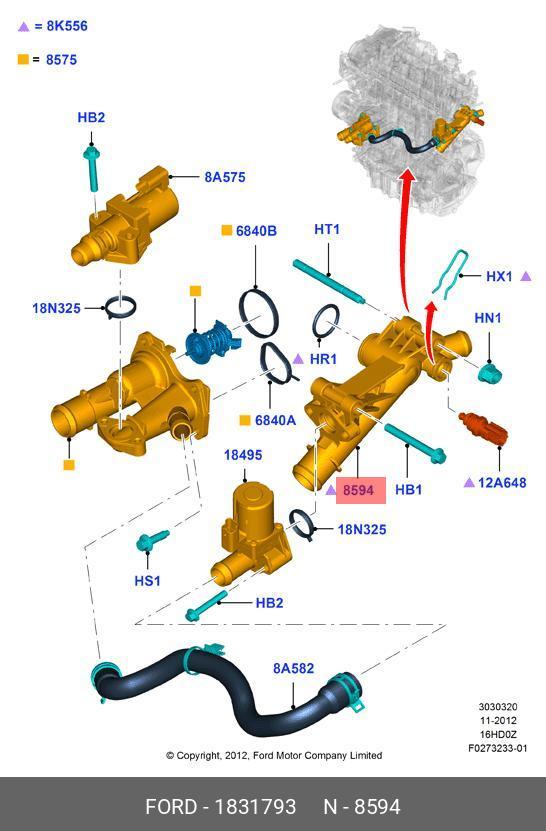 = 8K556

= 8575

HB2

8A575

6840B

HT1

HX1

18N325

HN1

HR1

6840A

18495

8594

HB1

12A648

18N325

HS1

HB2

8A582

3030320
11-2012
16HD0Z
F0273233-01

© Copyright, 2012, Ford Motor Company Limited

FORD - 1831793 N - 8594