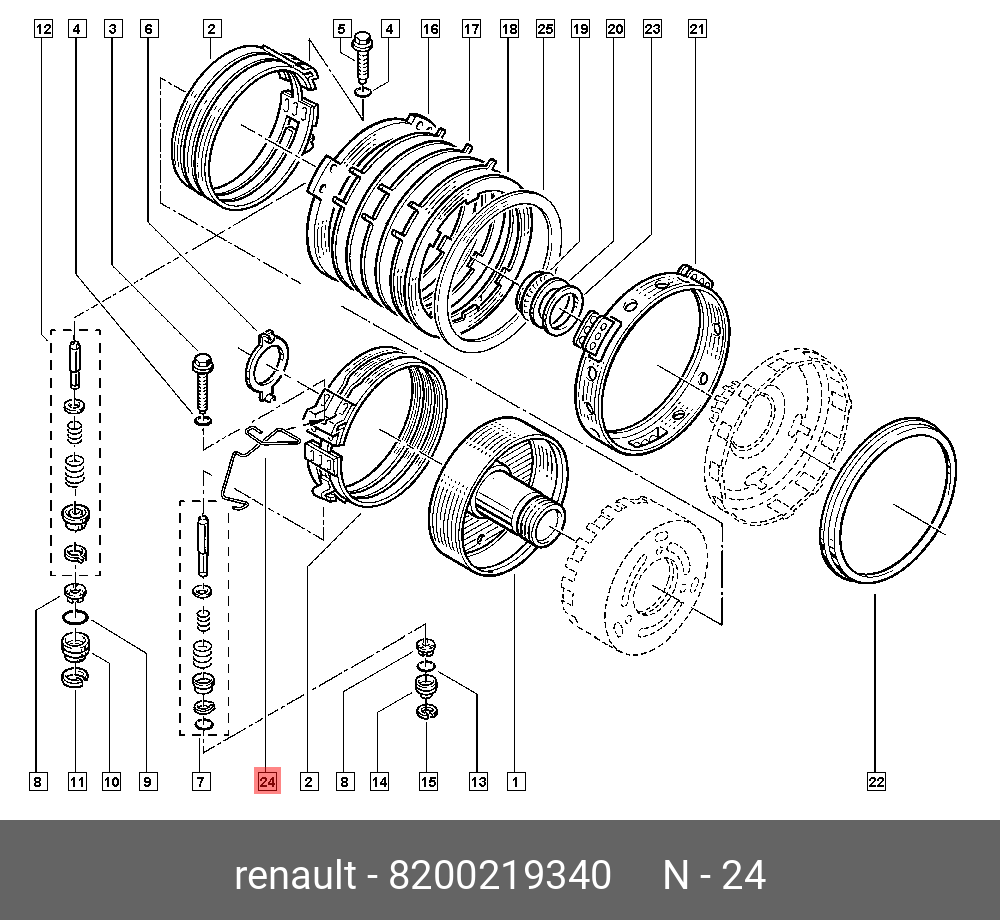 12 4 3 6 2 5 4 16 17 18 25 19 20 23 21

8 11 10 9 7 24 2 8 14 15 13 1 22

renault - 8200219340 N - 24