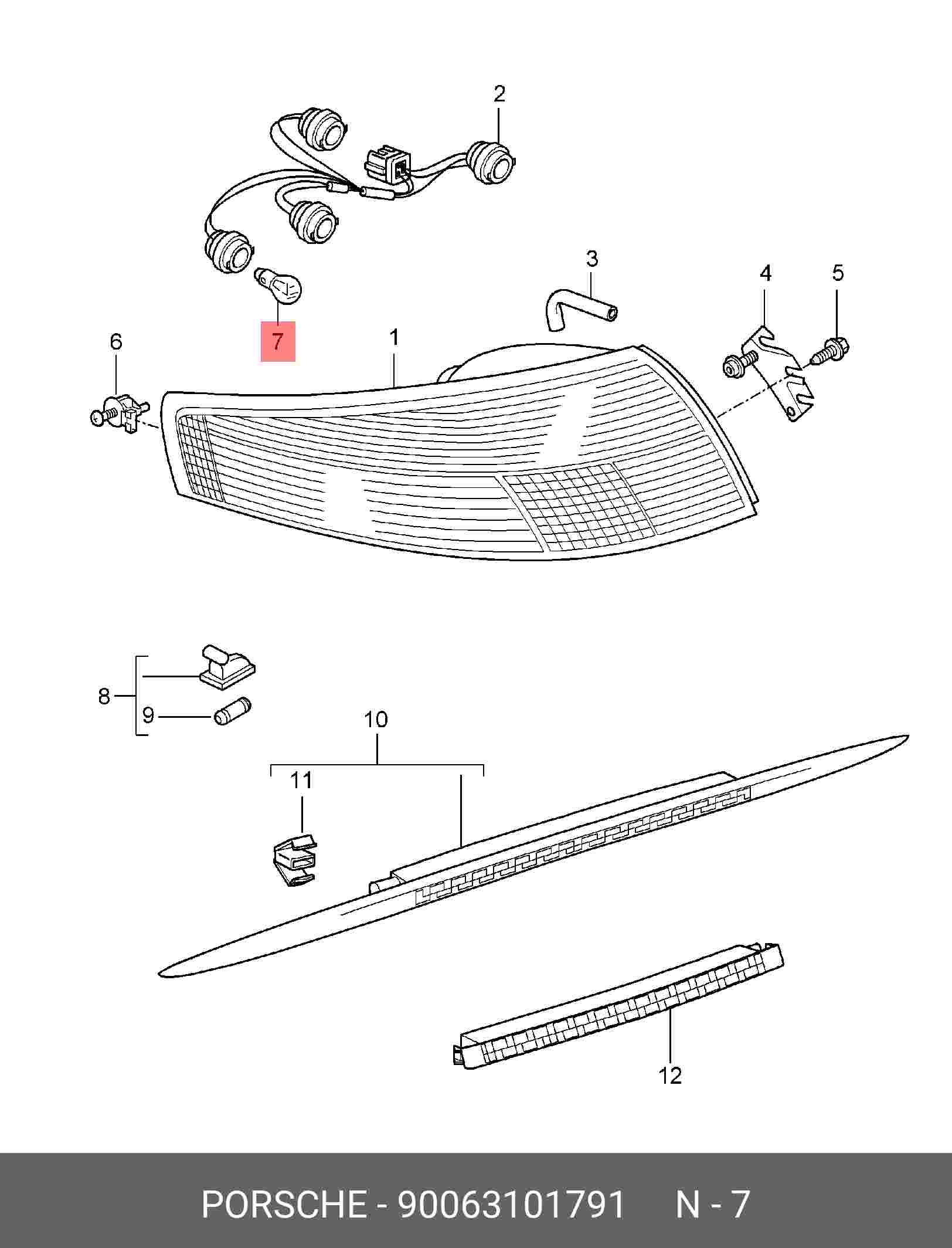 2
3
4
5
6
7
1
8
9
10
11
12

PORSCHE - 90063101791 N - 7