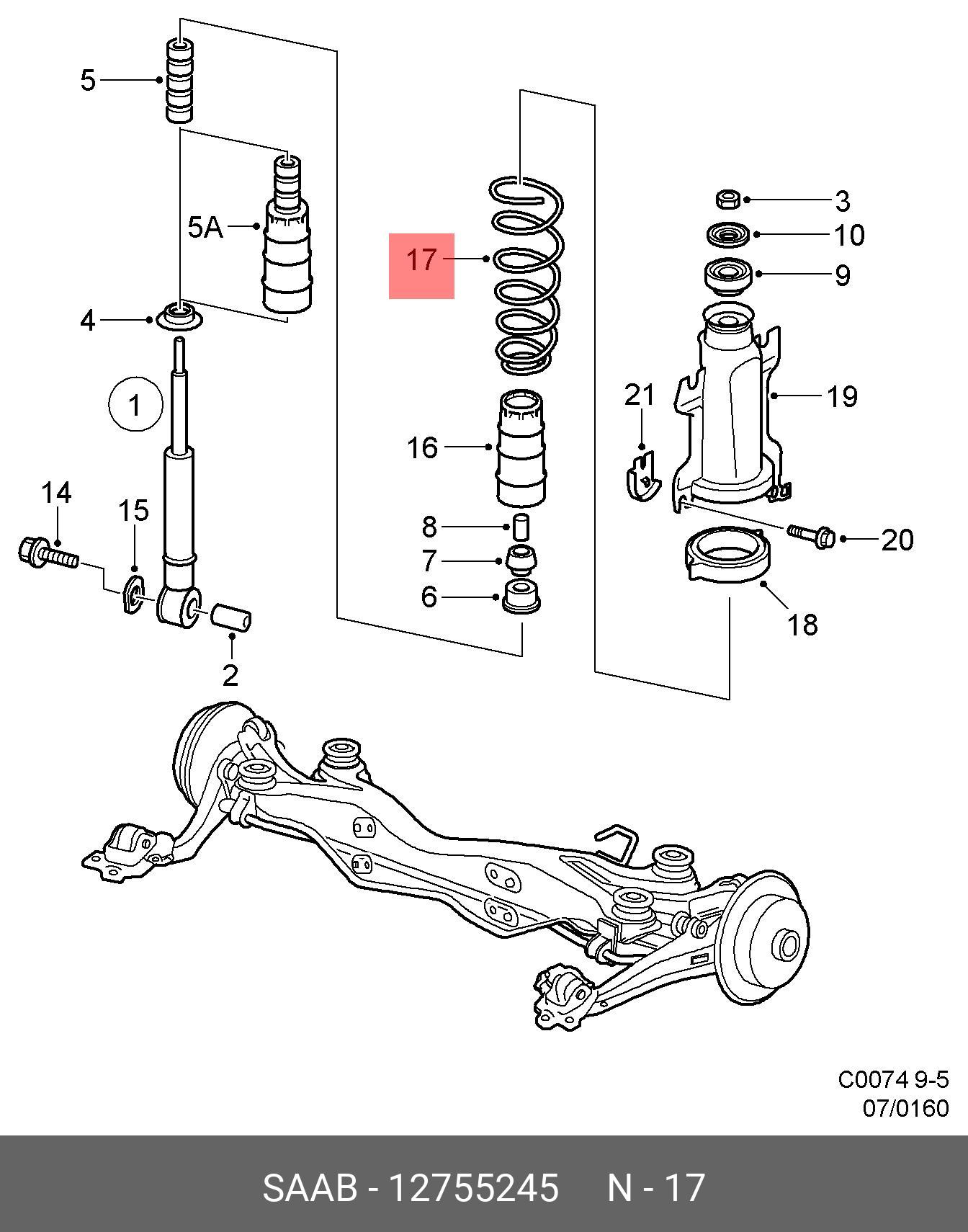 5
5A
4
1
14
15
2
17
16
8
7
6
3
10
9
21
19
20
18

C0074 9-5
07/0160

SAAB - 12755245 N - 17