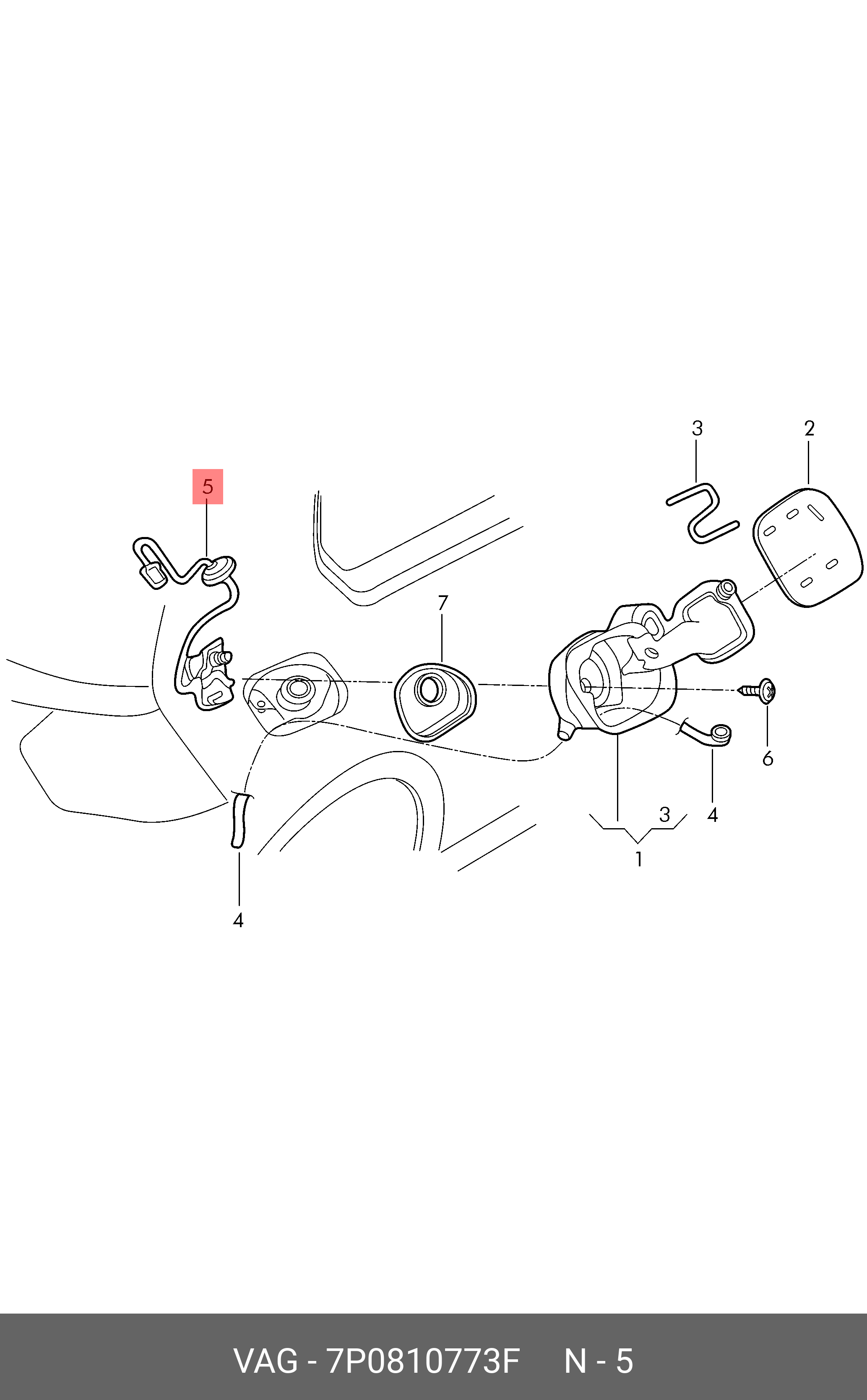 3
2
5
7
6
3
4
1
4

VAG - 7P0810773F N - 5