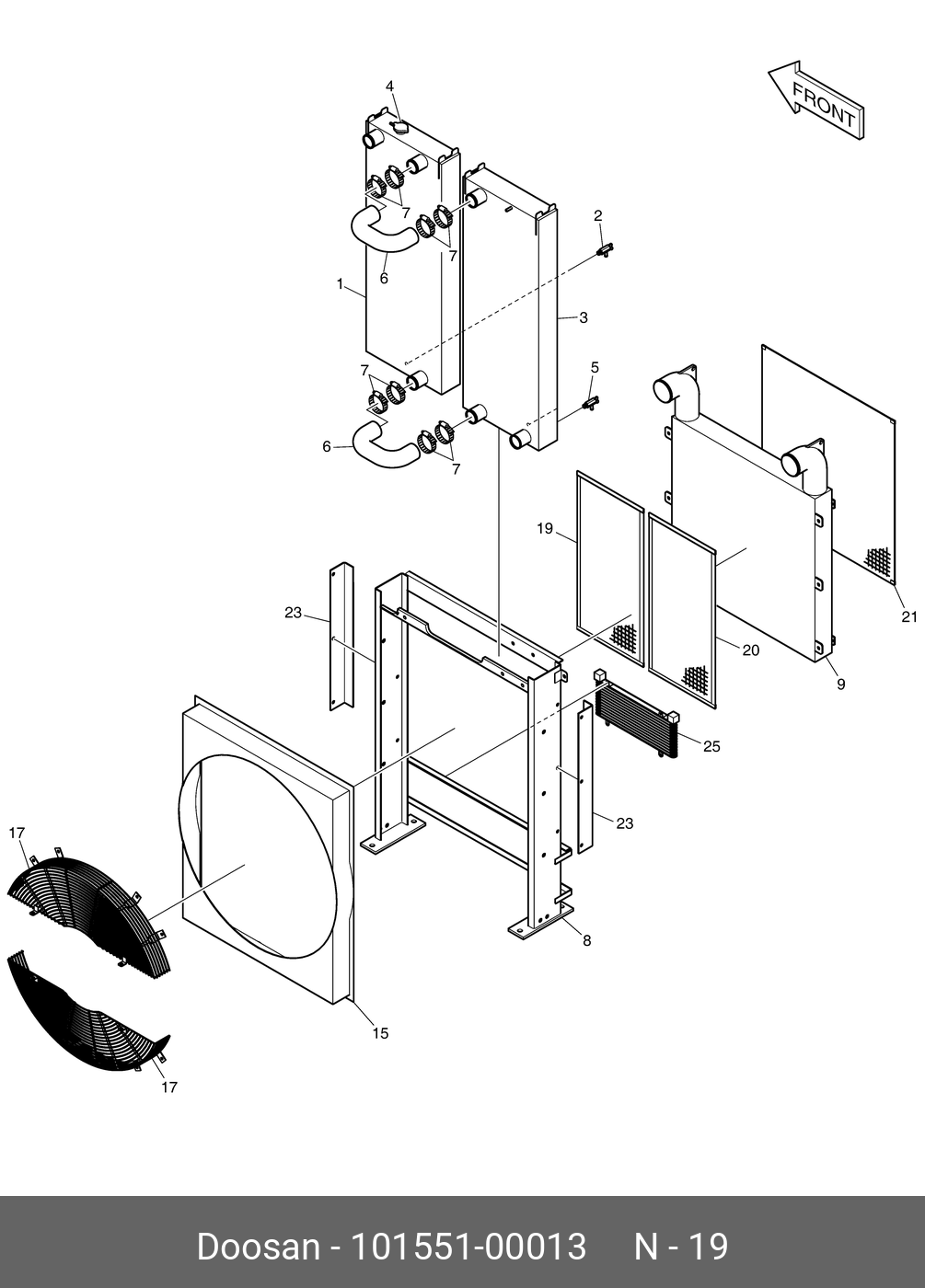 FRONT

4
7
7
2
6
1
3
7
5
6
7
19
21
23
20
9
25
23
17
8
15
17

Doosan - 101551-00013 N - 19