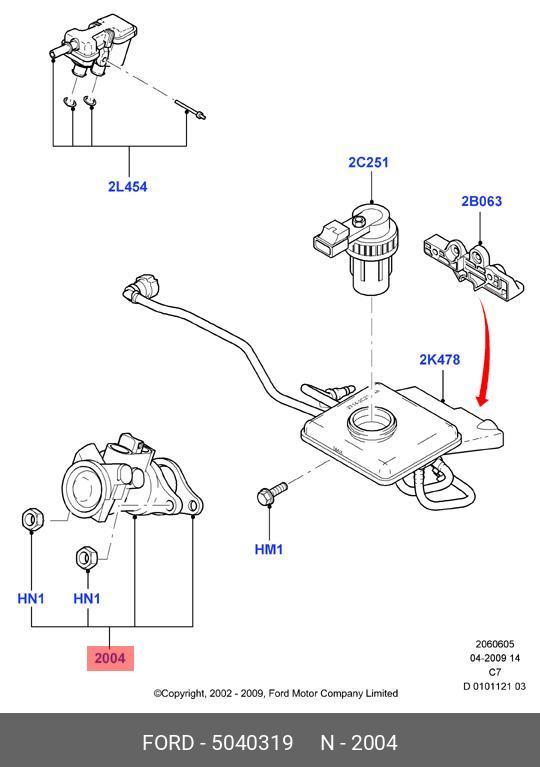 2L454

2C251

2B063

2K478

HM1

HN1

HN1

2004

2060605
04-2009 14
C7
D 0101121 03

©Copyright, 2002 - 2009, Ford Motor Company Limited

FORD - 5040319 N - 2004