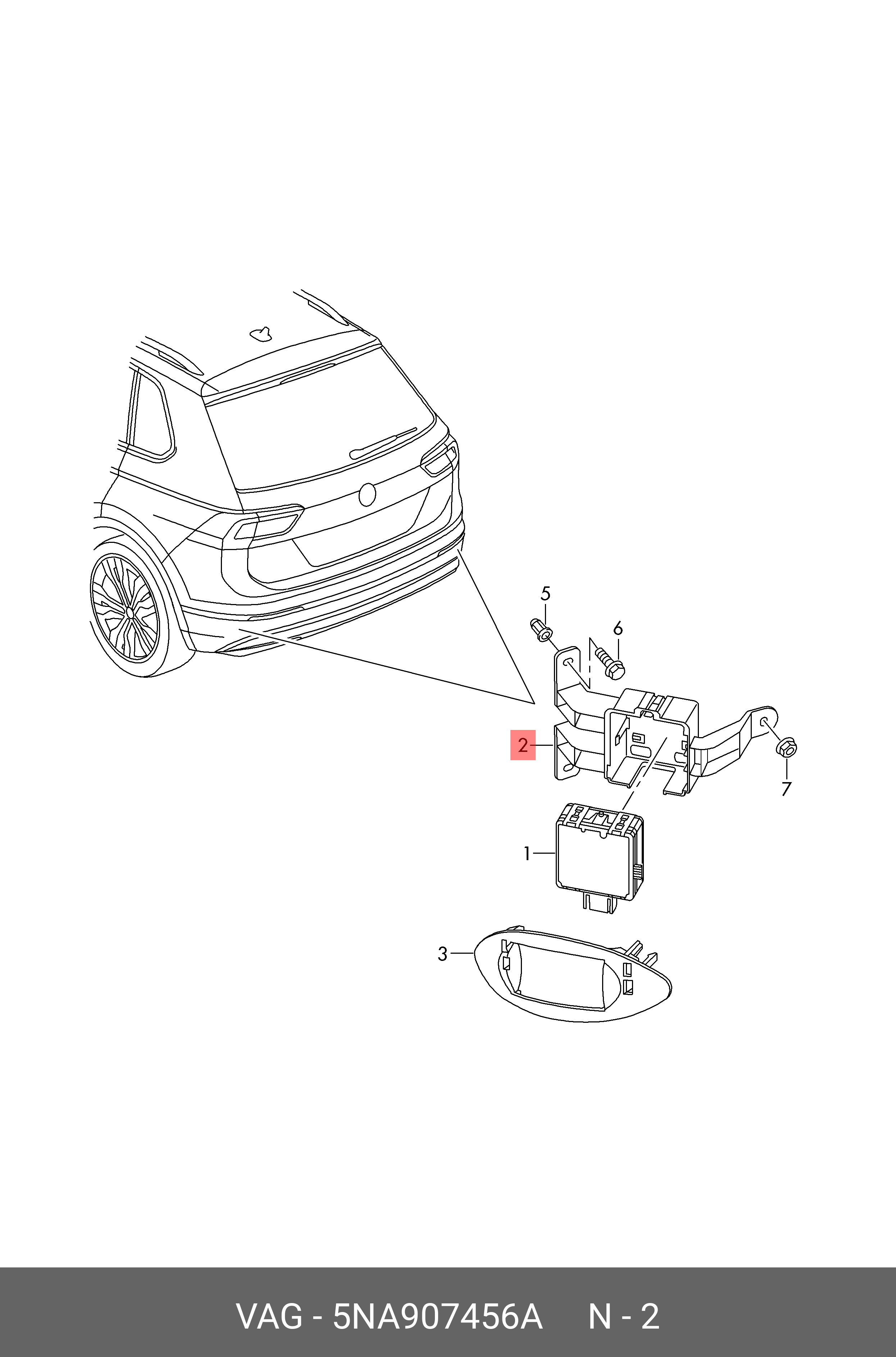 5

6

2

7

1

3

VAG - 5NA907456A N - 2