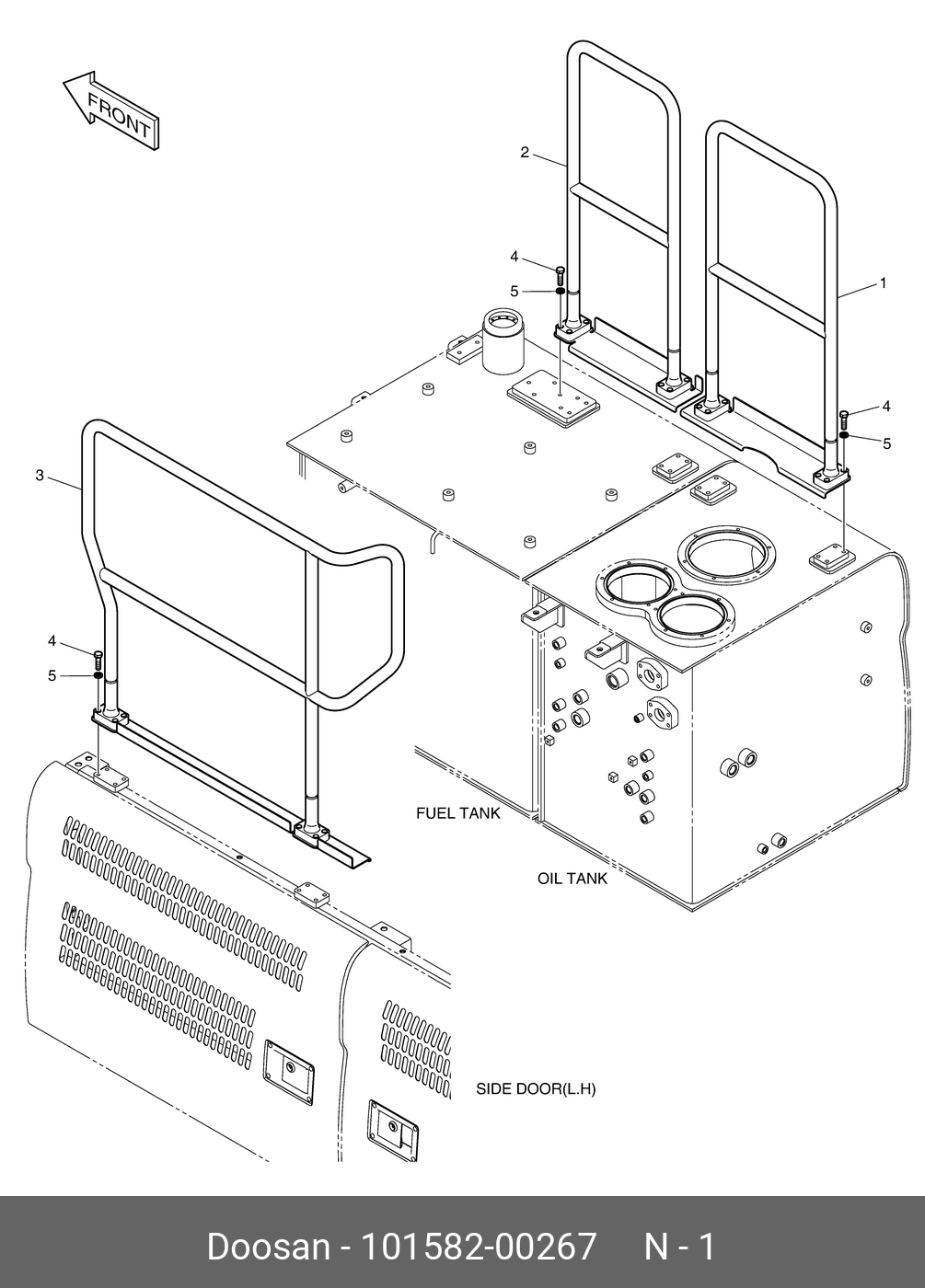 FRONT

2

4

5

1

4

5

3

4

5

FUEL TANK

OIL TANK

SIDE DOOR(L.H)

Doosan - 101582-00267 N - 1