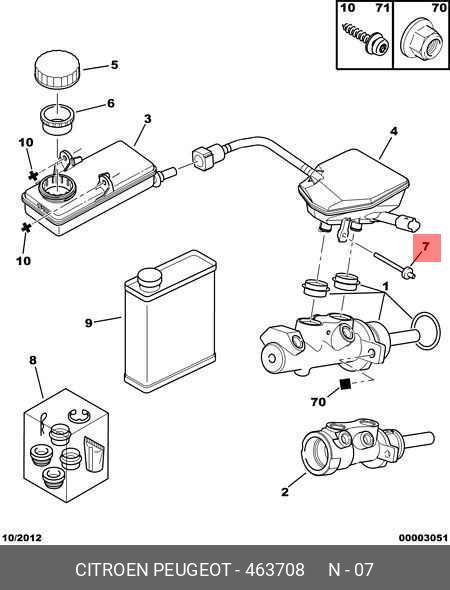 10 71 70

5

6

3

10

10

4

7

1

9

8

70

2

10/2012

00003051

CITROEN PEUGEOT - 463708 N - 07