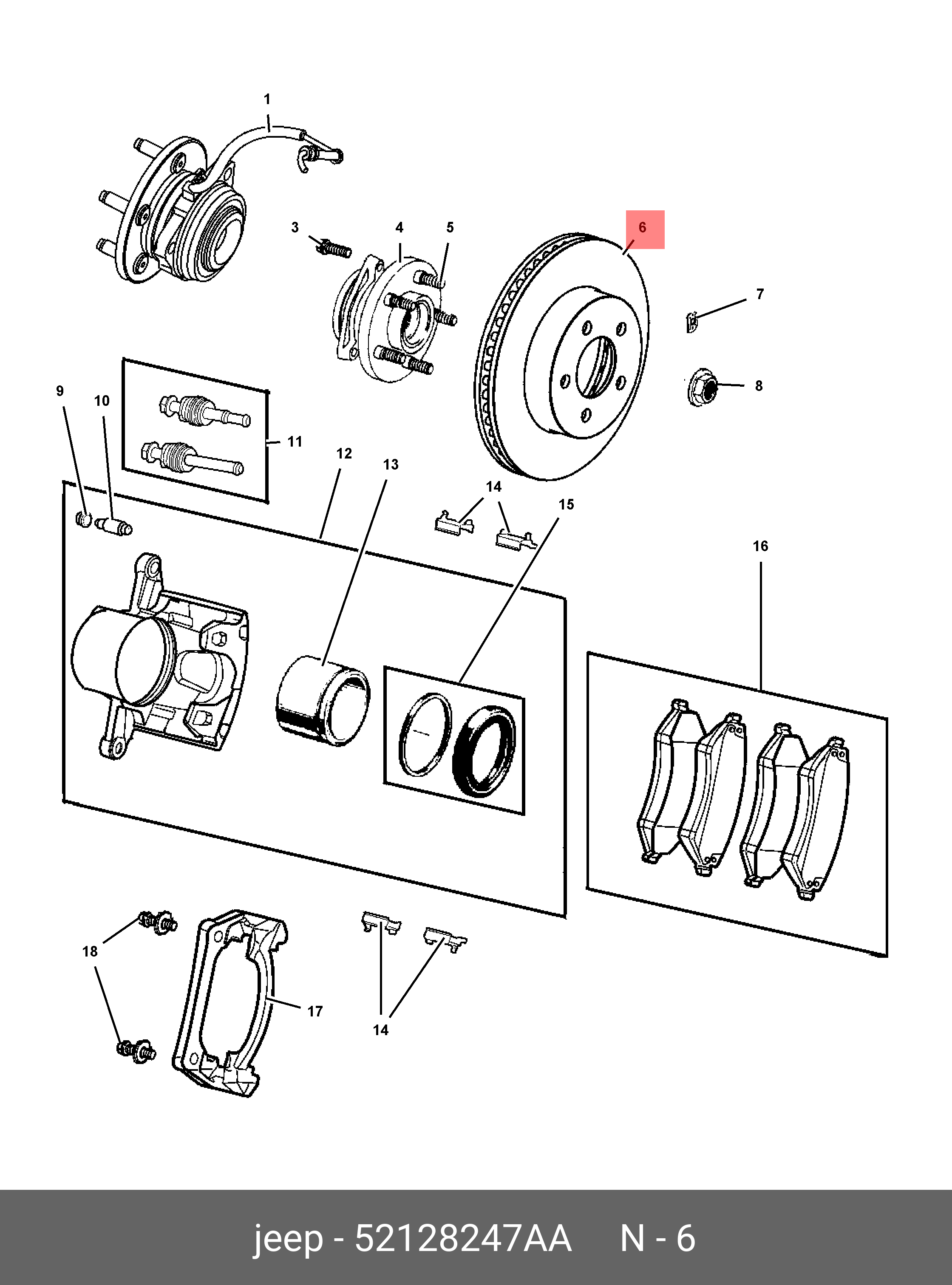 1
3
4
5
6
7
8
9
10
11
12
13
14
15
16
18
17
14

jeep - 52128247AA N - 6