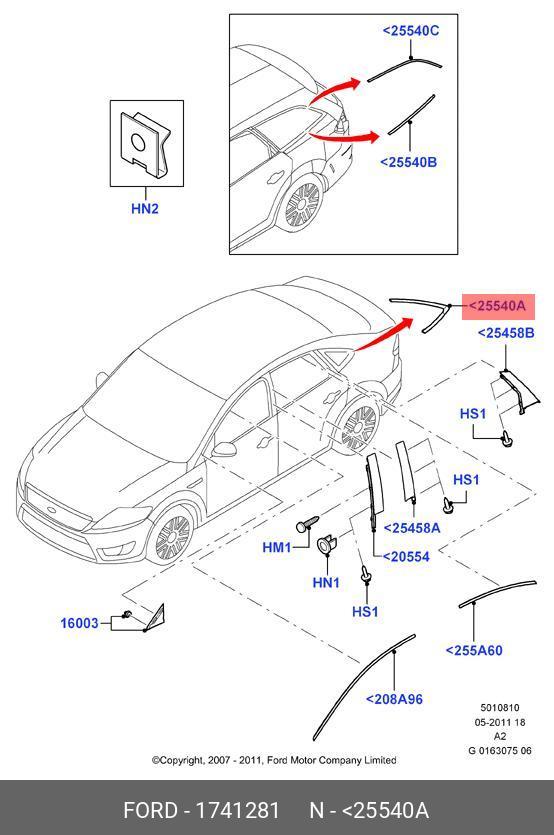 <25540C

<25540B

HN2

<25540A

<25458B

HS1

HS1

<25458A

HM1

<20554

HN1

HS1

16003

<255A60

<208A96

5010810
05-2011 18
A2
G 0163075 06

©Copyright, 2007 - 2011, Ford Motor Company Limited

FORD - 1741281 N - <25540A