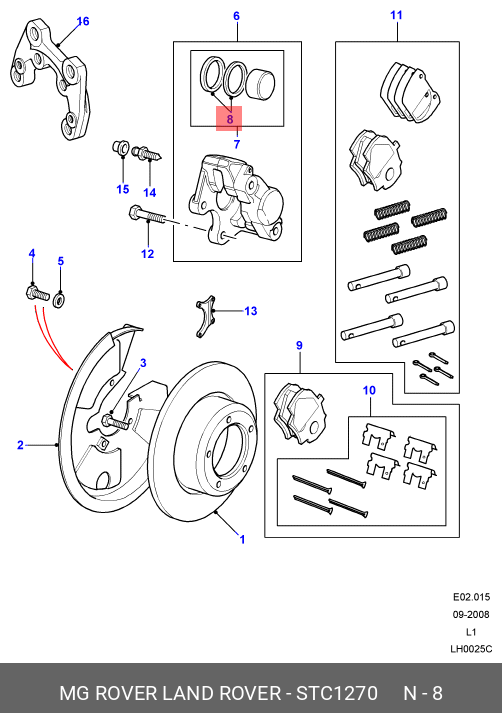 16
6
11
8
7
15
14
12
4
5
13
3
9
10
2
1

E02.015
09-2008
L1
LH0025C

MG ROVER LAND ROVER - STC1270 N - 8