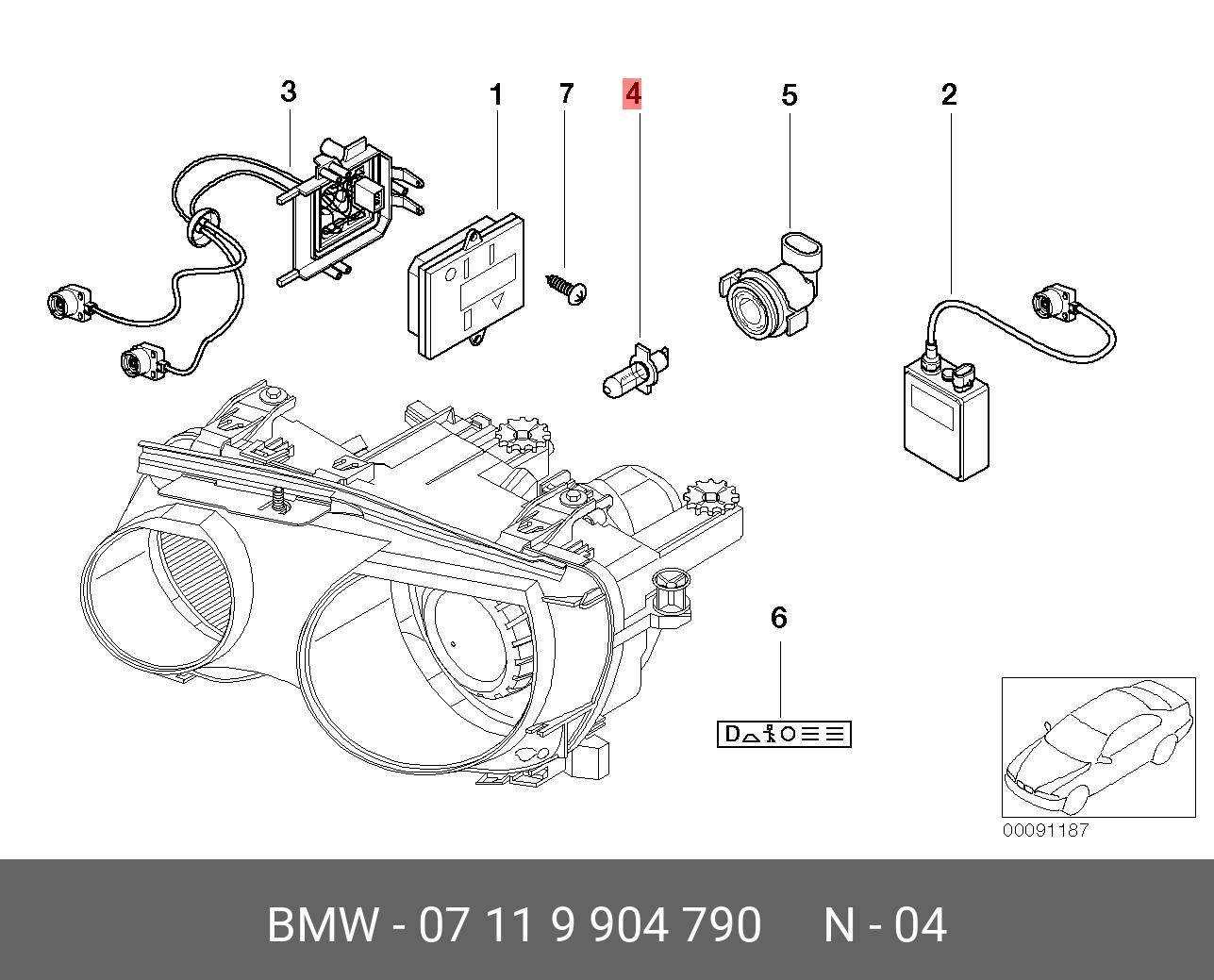 3
1
7
4
5
2
6
D
00091187
BMW - 07 11 9 904 790 N - 04