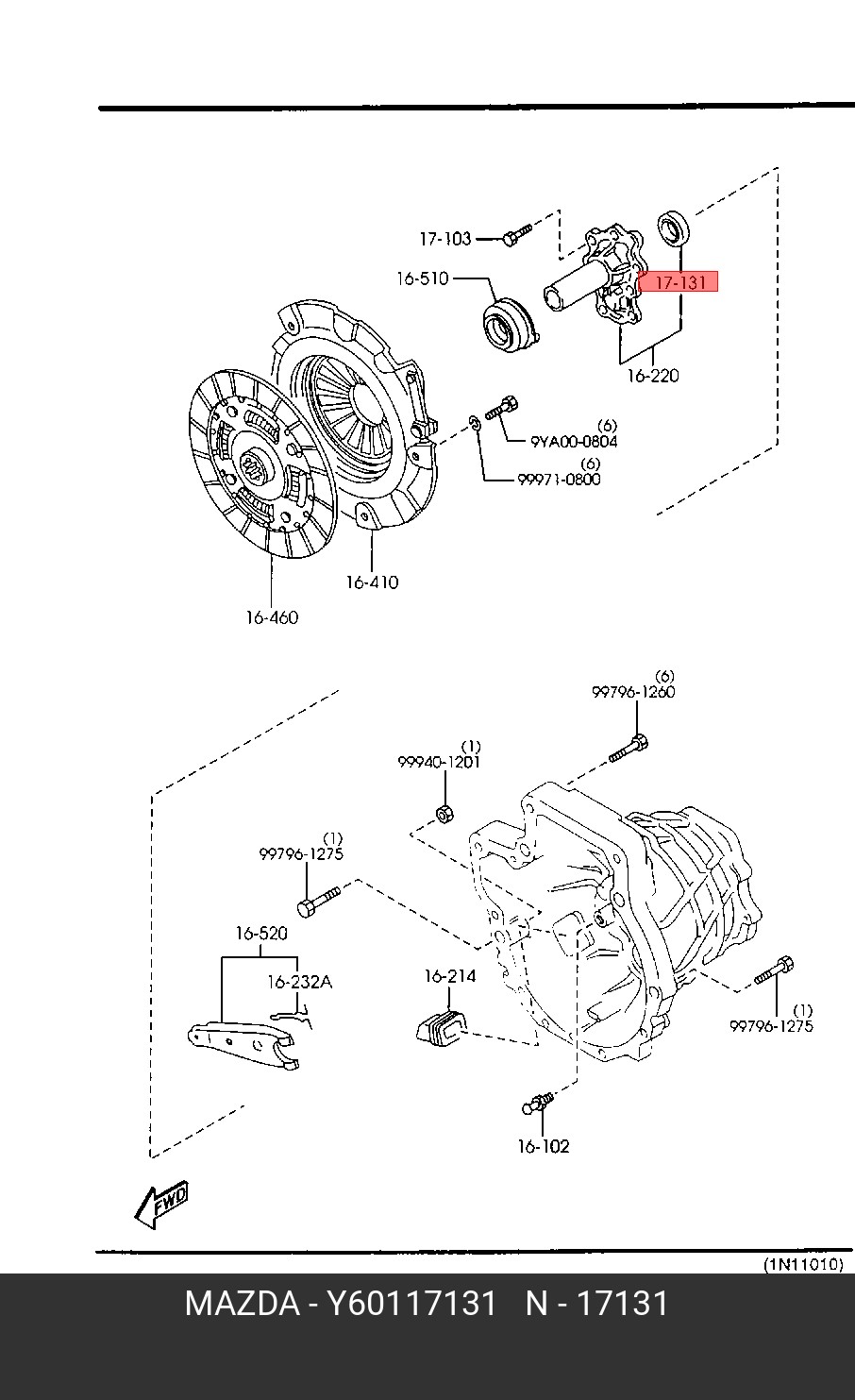 17-103

16-510

17-131

16-220

(6)
9YA00-0804

(6)
99971-0800

16-410

16-460

(6)
99796-1260

(1)
99940-1201

(1)
99796-1275

16-520

16-232A

16-214

(1)
99796-1275

16-102

FWD

(1N11010)

MAZDA - Y60117131 N - 17131