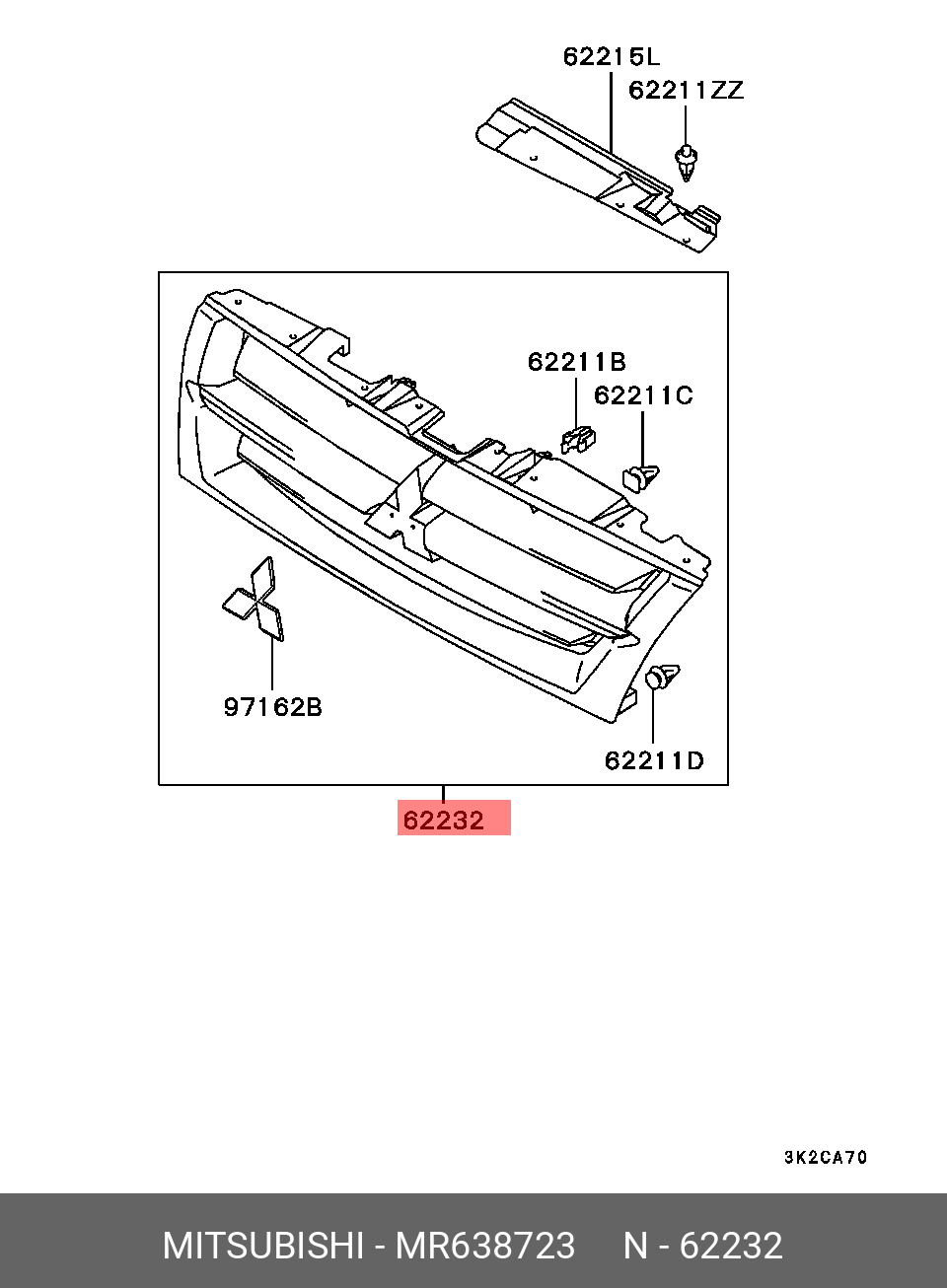 62215L
62211ZZ
62211B
62211C
97162B
62211D
62232
3K2CA70
MITSUBISHI - MR638723 N - 62232