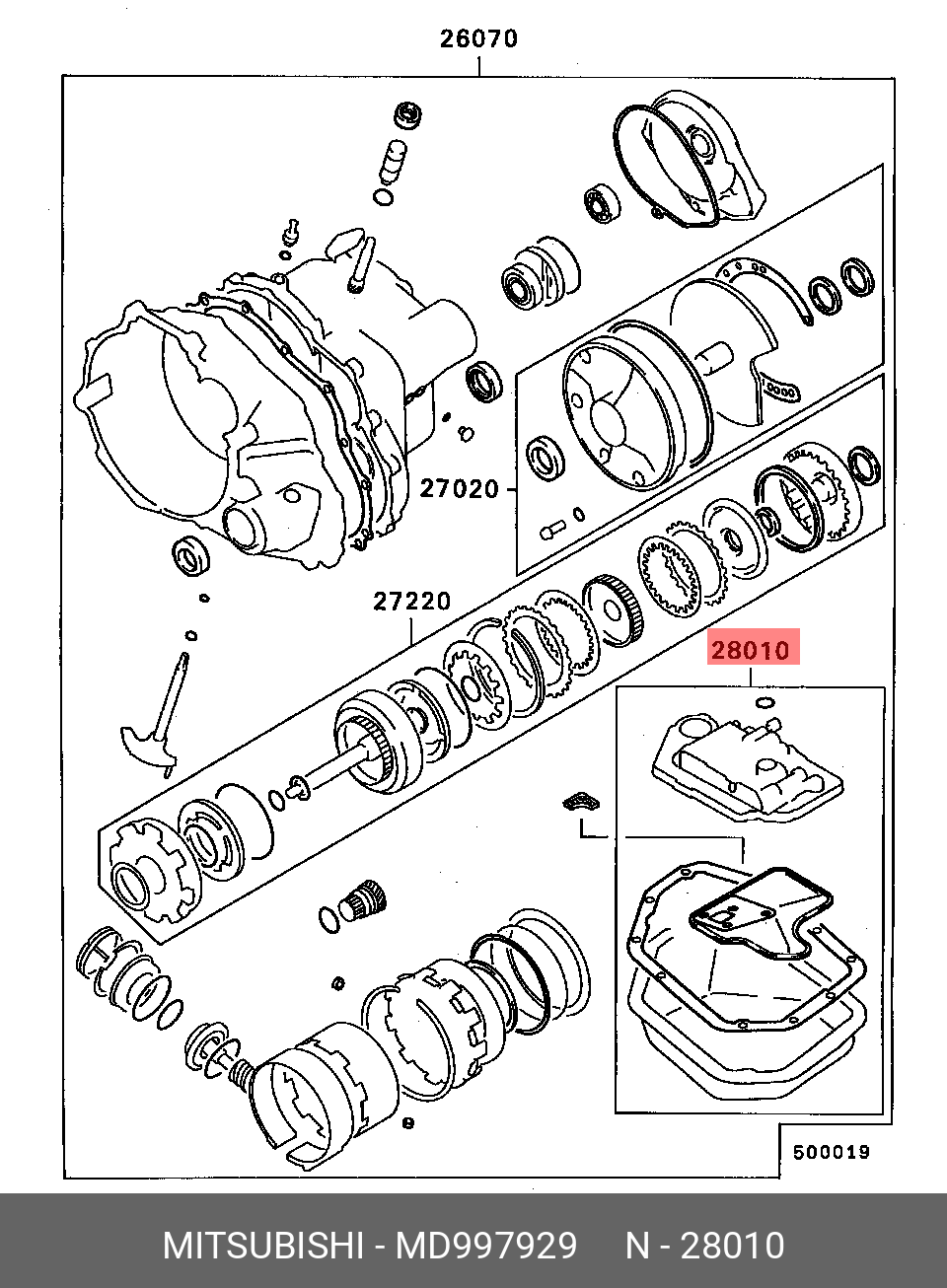 26070

27020

27220

28010

500019

MITSUBISHI - MD997929 N - 28010