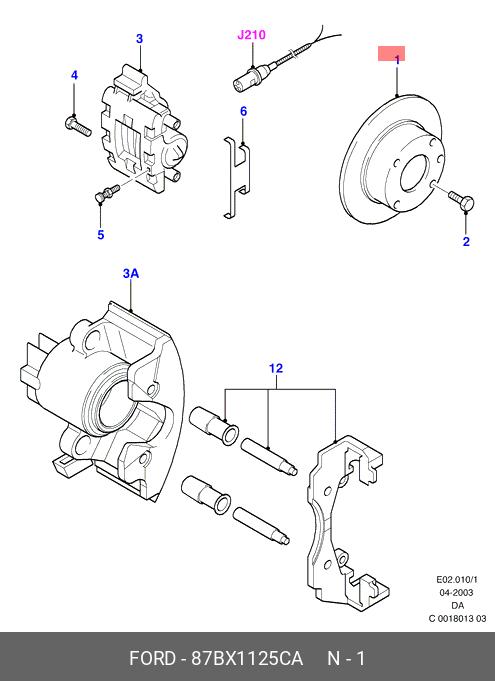 3

J210

1

4

6

5

2

3A

12

E02.010/1
04-2003
DA
C 0018013 03

FORD - 87BX1125CA N - 1