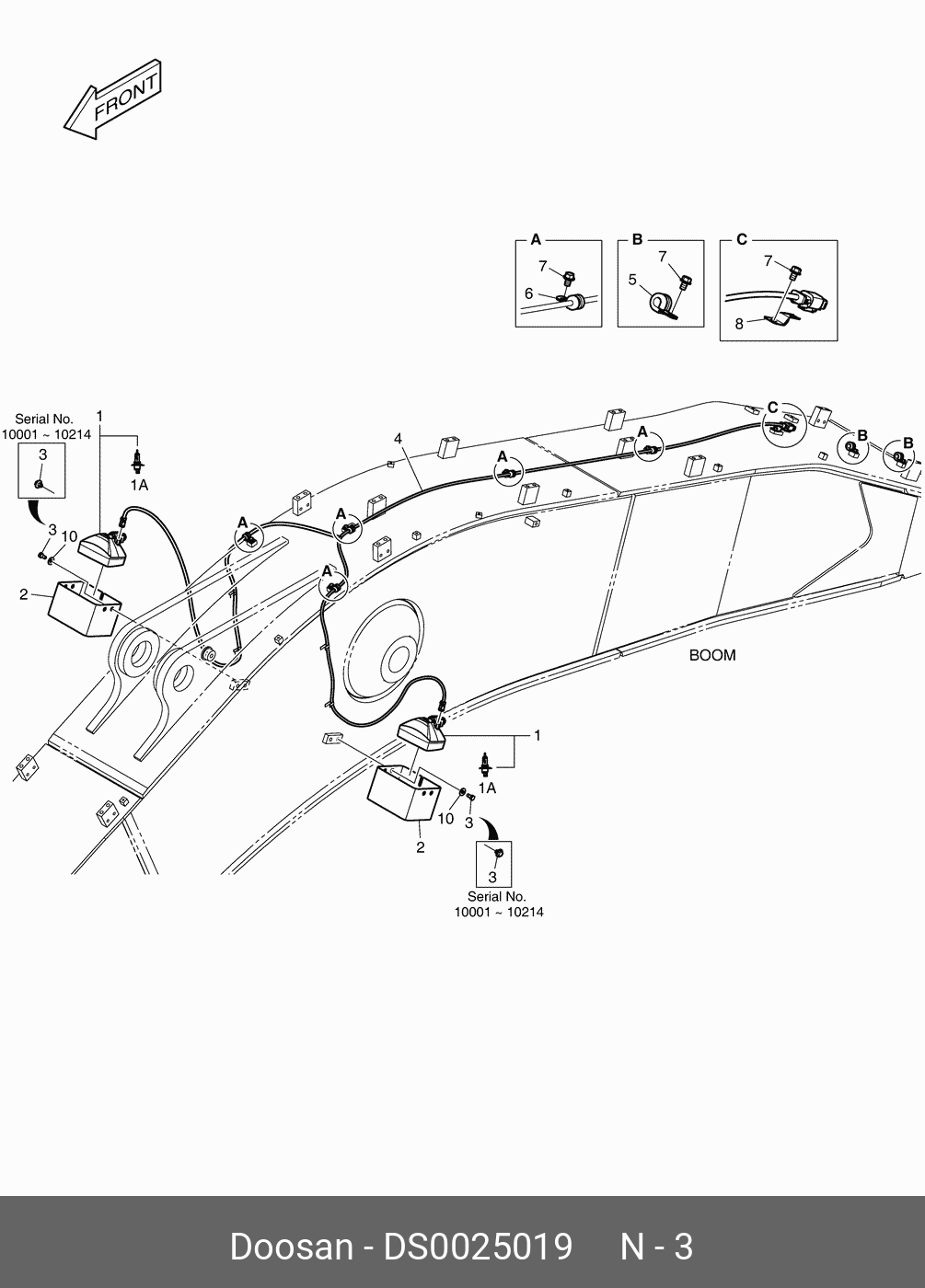 FRONT

A
7
6

B
7
5

C
7
8

Serial No.
10001 ~ 10214
3

1
1A
3
10
2

4
A
A
A
A
A
A
C
B
B

BOOM

1
1A
10
3
2

3
Serial No.
10001 ~ 10214

Doosan - DS0025019 N - 3